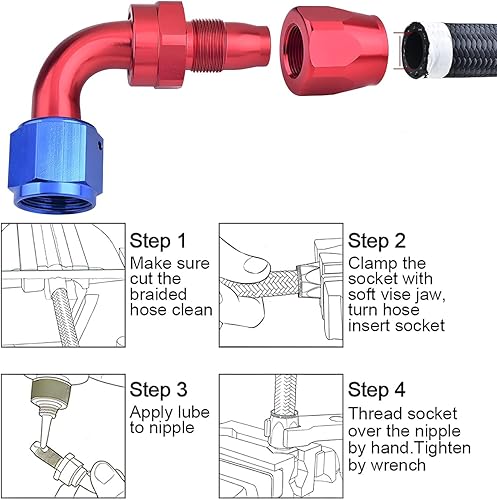 Step 1
Make sure cut the braided hose clean

Step 2
Clamp the socket with soft vise jaw, turn hose insert socket

Step 3
Apply lube to nipple

Step 4
Thread socket over the nipple by hand.Tighten by wrench