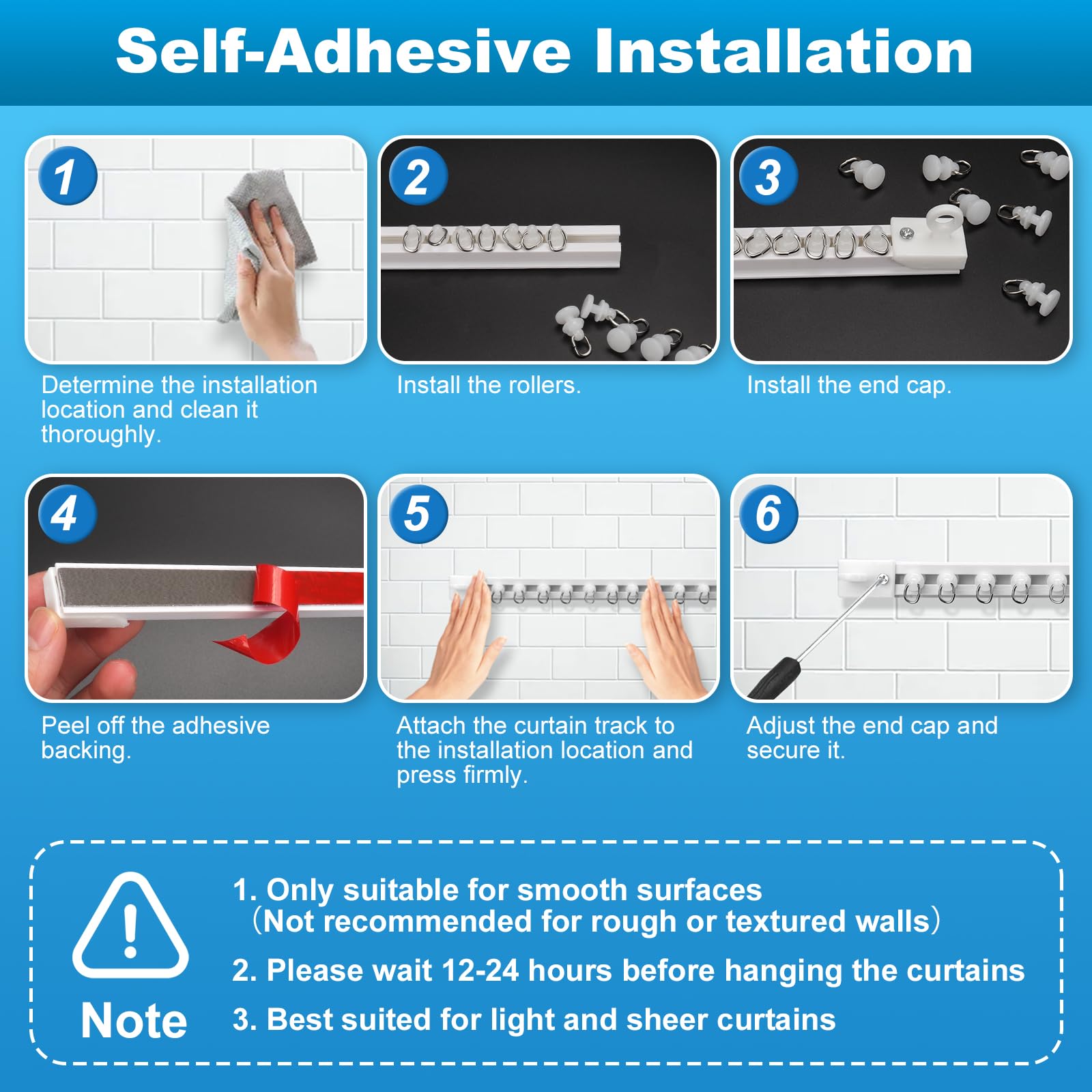 Self-Adhesive Installation

1
Determine the installation location and clean it thoroughly.

2
Install the rollers.

3
Install the end cap.

4
Peel off the adhesive backing.

5
Attach the curtain track to the installation location and press firmly.

6
Adjust the end cap and secure it.

Note

1. Only suitable for smooth surfaces （Not recommended for rough or textured walls）

2. Please wait 12-24 hours before hanging the curtains

3. Best suited for light and sheer curtains