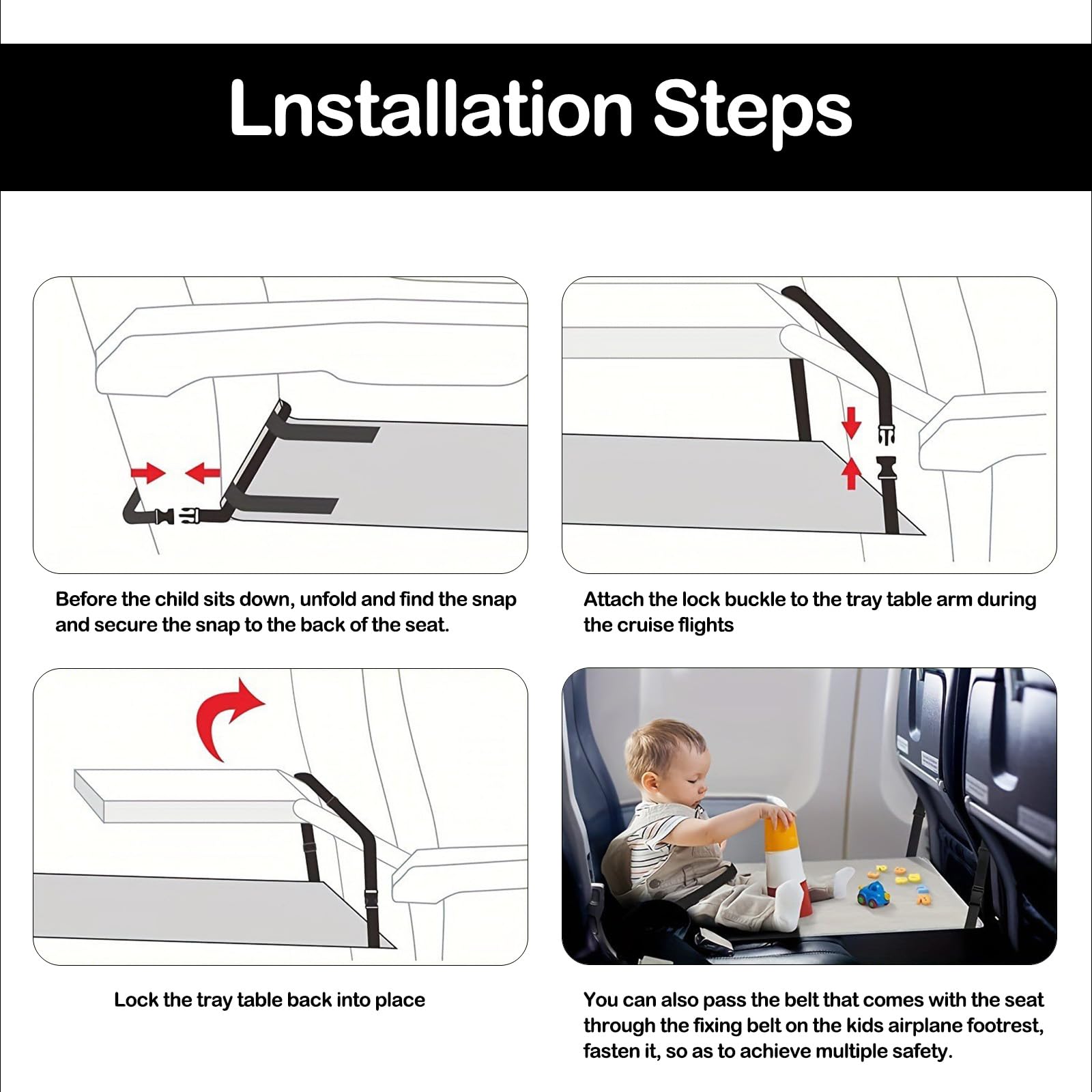 Lnstallation Steps

Before the child sits down, unfold and find the snap and secure the snap to the back of the seat.

Attach the lock buckle to the tray table arm during the cruise flights

Lock the tray table back into place

You can also pass the belt that comes with the seat through the fixing belt on the kids airplane footrest, fasten it, so as to achieve multiple safety.