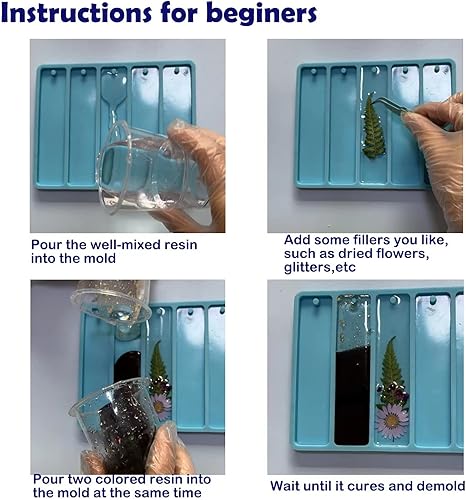 Instructions for beginers

Pour the well-mixed resin into the mold

Add some fillers you like, such as dried flowers, glitters,etc

Pour two colored resin into the mold at the same time

Wait until it cures and demold