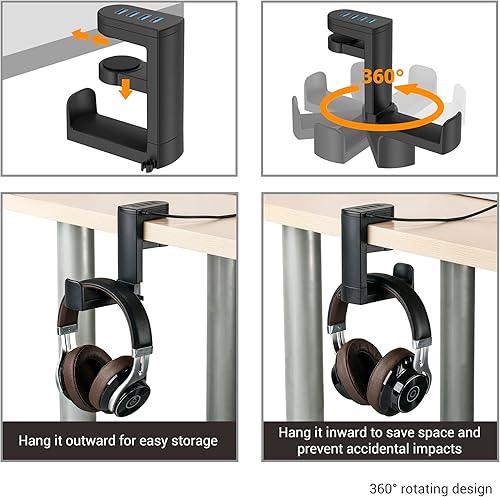 360°

Hang it outward for easy storage

Hang it inward to save space and prevent accidental impacts

360° rotating design