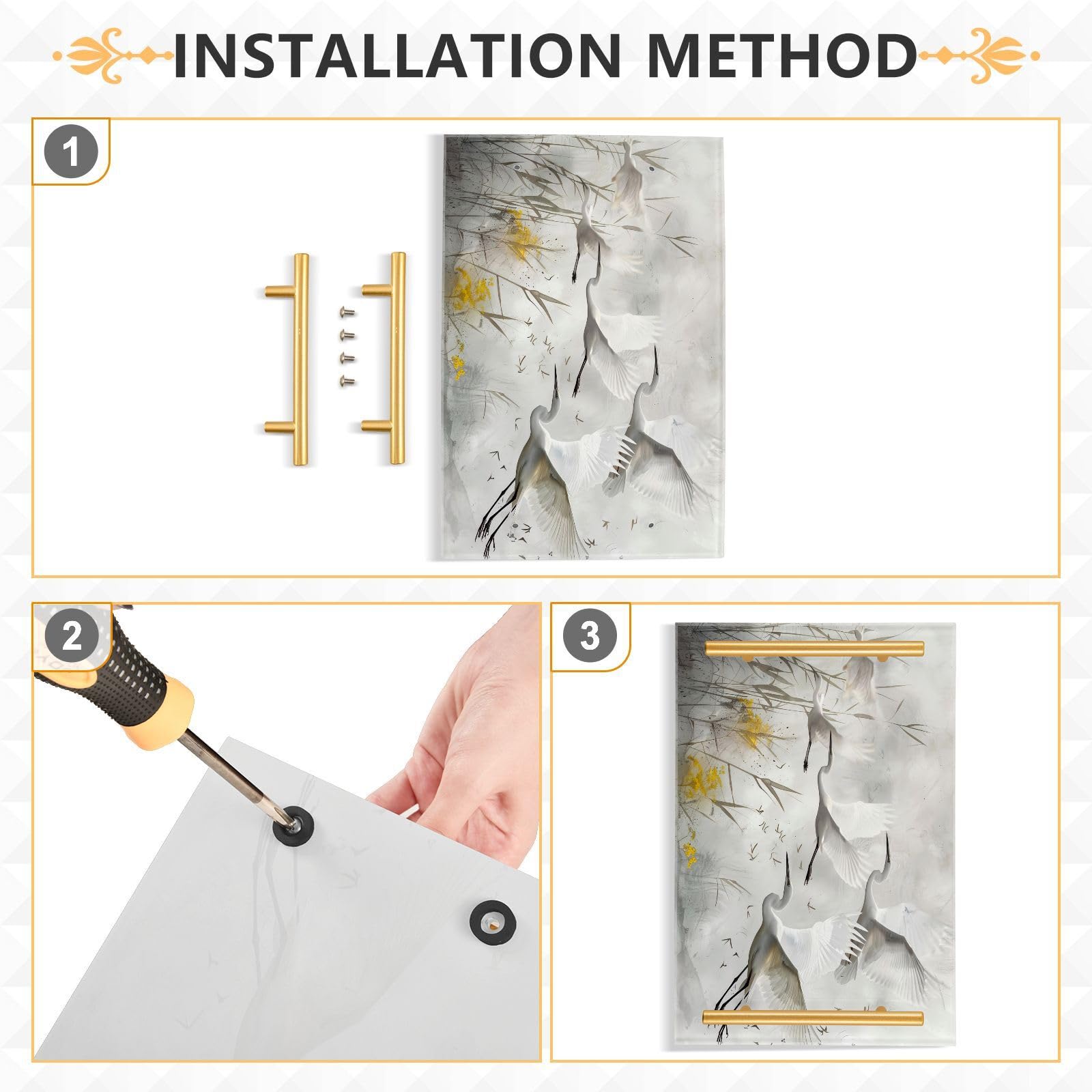 INSTALLATION METHOD

1

2

3