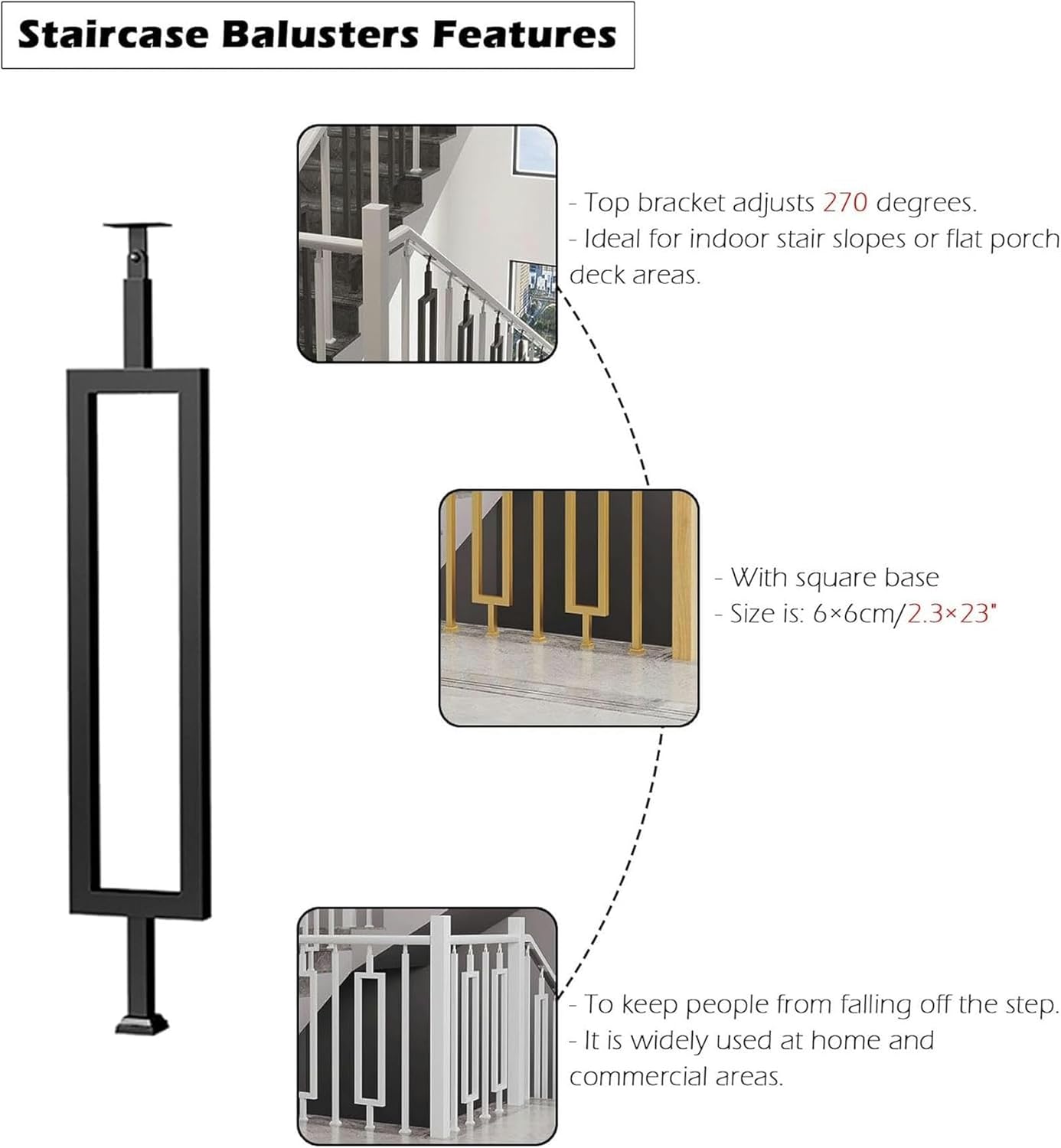 Staircase Balusters Features

- Top bracket adjusts 270 degrees.
- Ideal for indoor stair slopes or flat porch deck areas.

- With square base
- Size is: 6×6cm/2.3×23"

- To keep people from falling off the step.
- It is widely used at home and commercial areas.