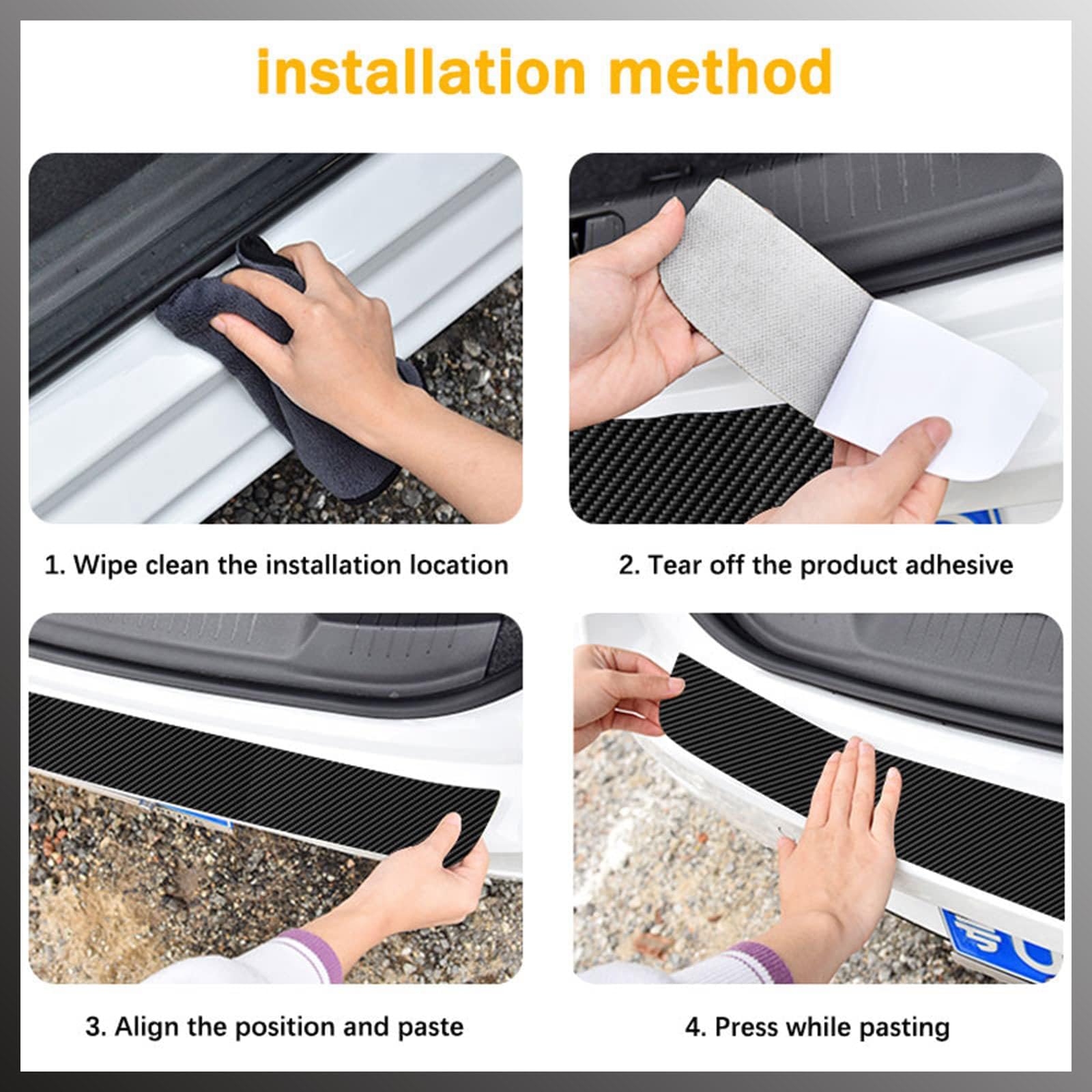 installation method

1. Wipe clean the installation location

2. Tear off the product adhesive

3. Align the position and paste

4. Press while pasting