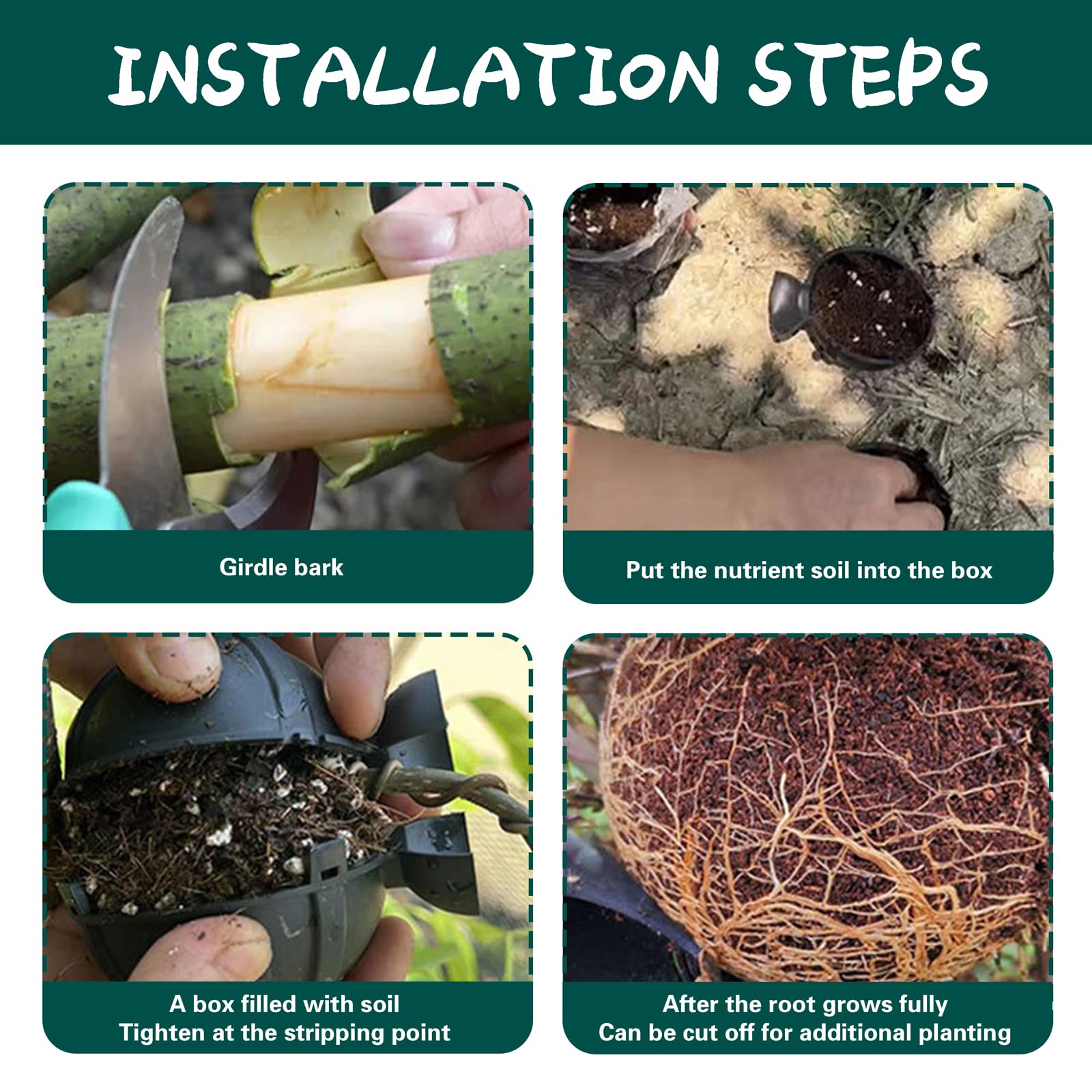 INSTALLATION STEPS

Girdle bark

Put the nutrient soil into the box

A box filled with soil
Tighten at the stripping point

After the root grows fully
Can be cut off for additional planting