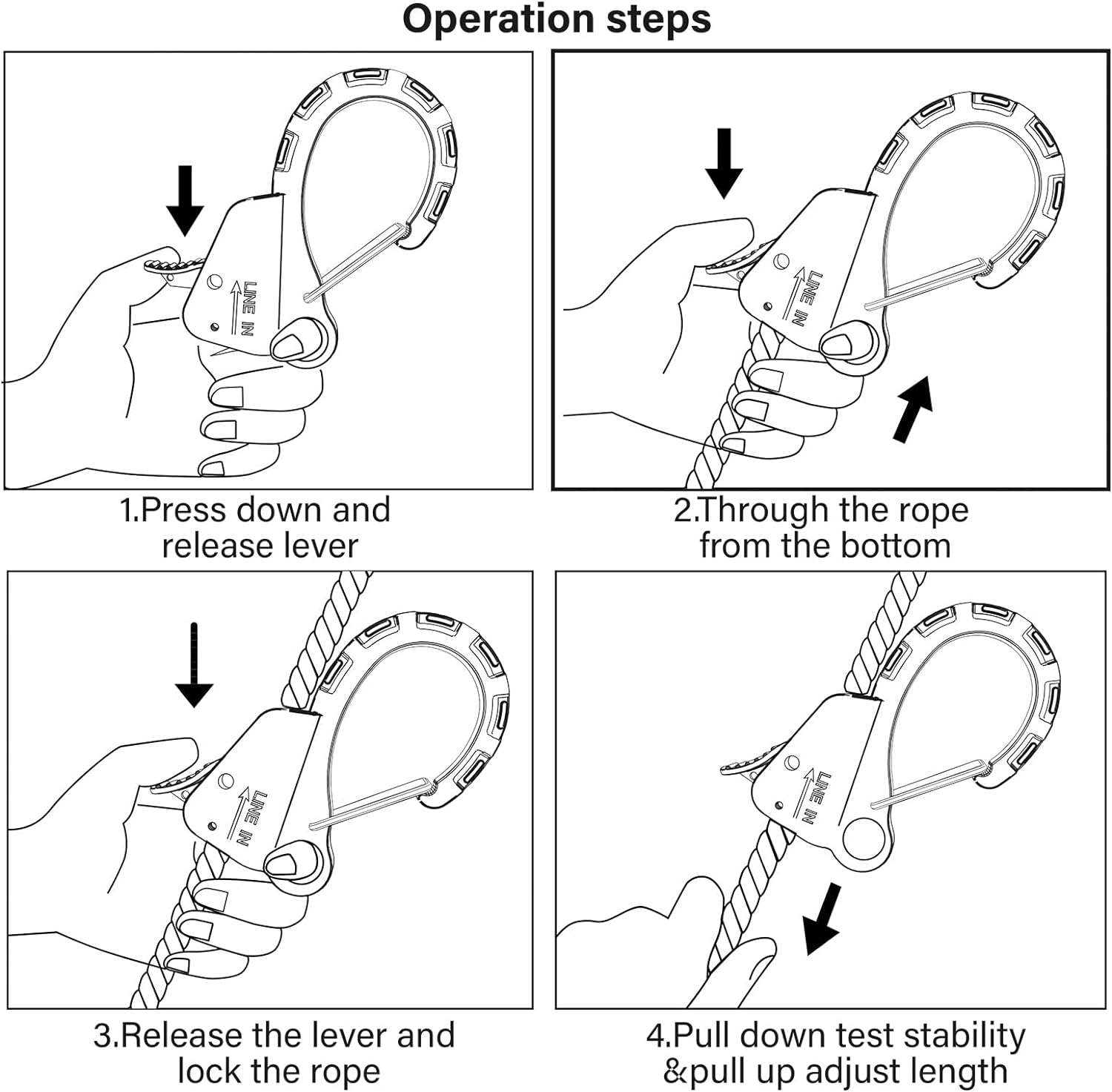 Operation steps

LINE IN

1.Press down and release lever

LINE IN

2.Through the rope from the bottom

LINE IN

3.Release the lever and lock the rope

LINE IN

4.Pull down test stability &pull up adjust length