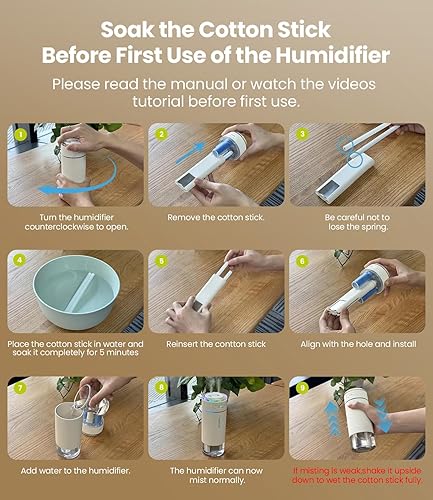 Soak the Cotton Stick Before First Use of the Humidifier

Please read the manual or watch the videos tutorial before first use.

1
Turn the humidifier counterclockwise to open.

2
Remove the cotton stick.

3
Be careful not to lose the spring.

4
Place the cotton stick in water and soak it completely for 5 minutes

5
Reinsert the contton stick

6
Align with the hole and install

7
Add water to the humidifier.

8
The humidifier can now mist normally.

9
If misting is weak,shake it upside down to wet the cotton stick fully.