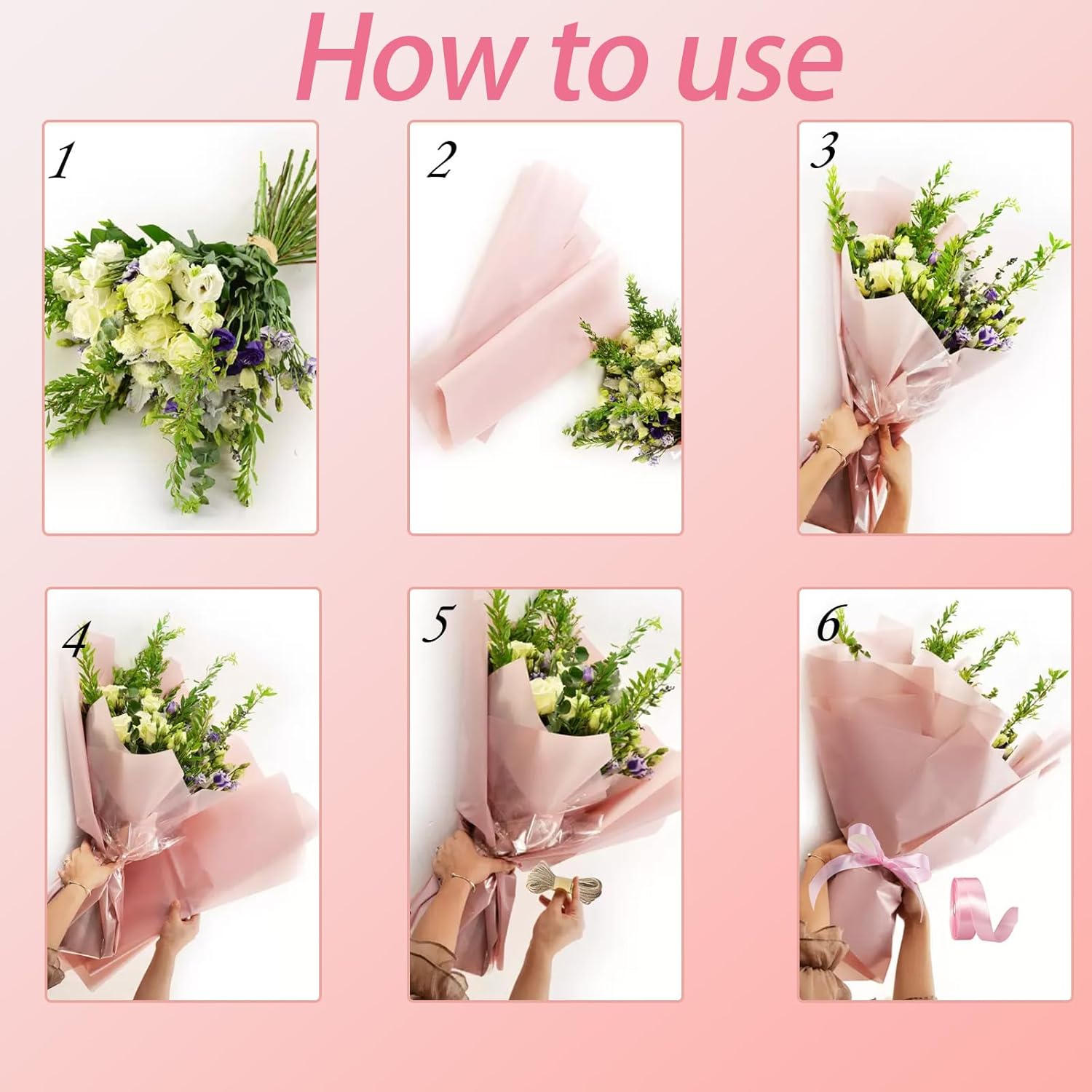 How to use

1

2

3

4

5

6