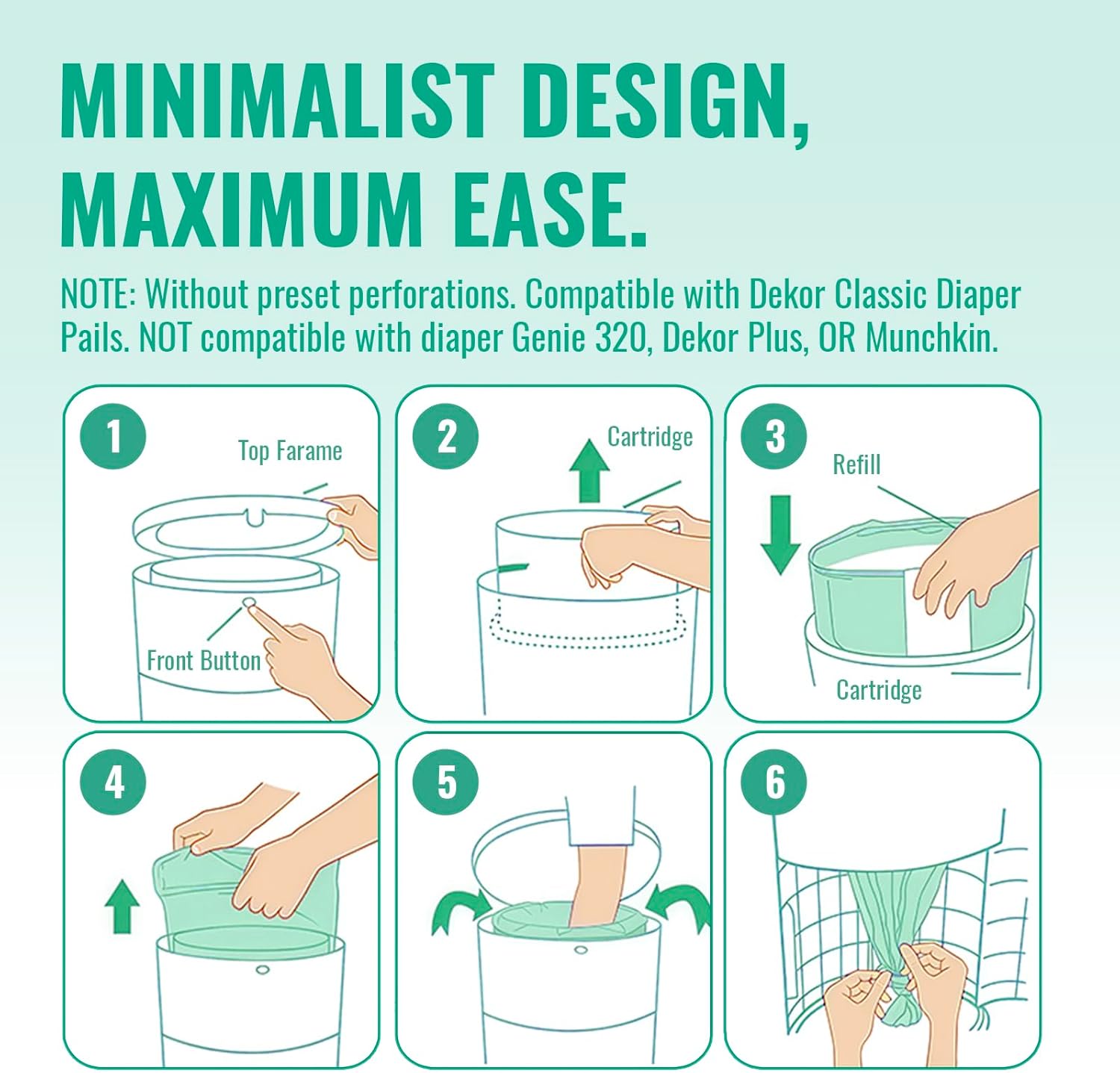 MINIMALIST DESIGN, MAXIMUM EASE.

NOTE: Without preset perforations. Compatible with Dekor Classic Diaper Pails. NOT compatible with diaper Genie 320, Dekor Plus, OR Munchkin.

1
Top Farame
Front Button

2
Cartridge

3
Refill
Cartridge

4

5

6