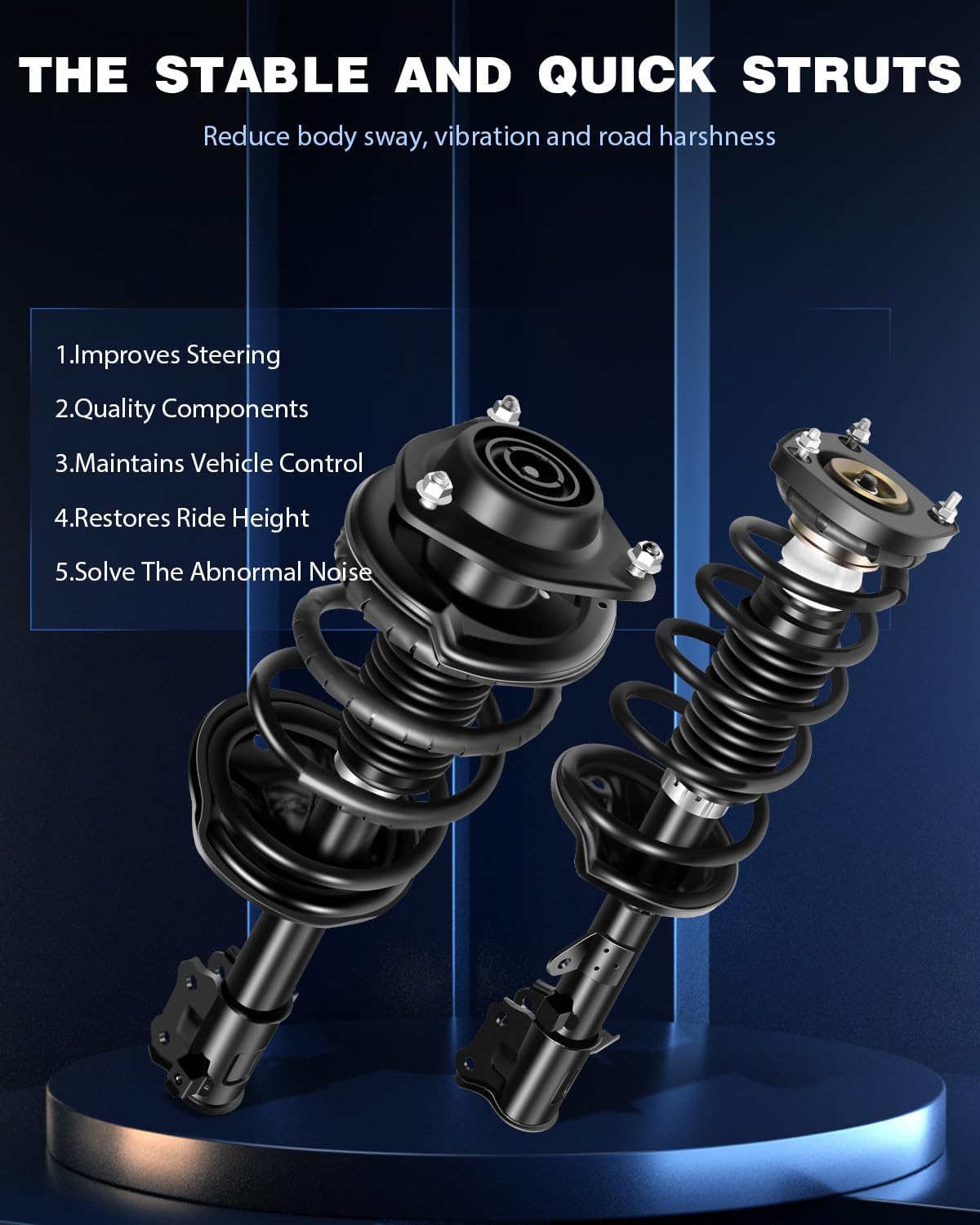 THE STABLE AND QUICK STRUTS

Reduce body sway, vibration and road harshness

1.Improves Steering

2.Quality Components

3.Maintains Vehicle Control

4.Restores Ride Height

5.Solve The Abnormal Noise