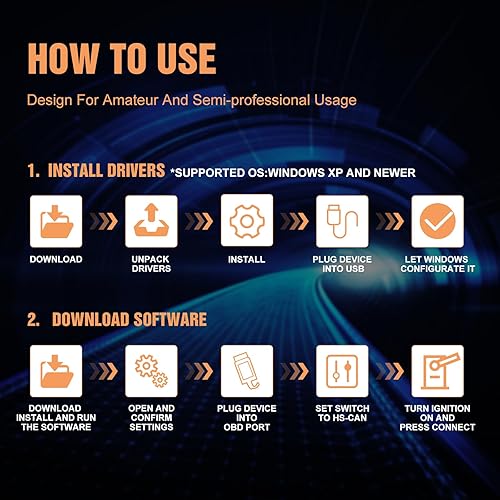 HOW TO USE

Design For Amateur And Semi-professional Usage

1. INSTALL DRIVERS *SUPPORTED OS:WINDOWS XP AND NEWER

DOWNLOAD

UNPACK DRIVERS

INSTALL

PLUG DEVICE INTO USB

LET WINDOWS CONFIGURATE IT

2. DOWNLOAD SOFTWARE

DOWNLOAD INSTALL AND RUN THE SOFTWARE

OPEN AND CONFIRM SETTINGS

PLUG DEVICE INTO OBD PORT

SET SWITCH TO HS-CAN

TURN IGNITION ON AND PRESS CONNECT