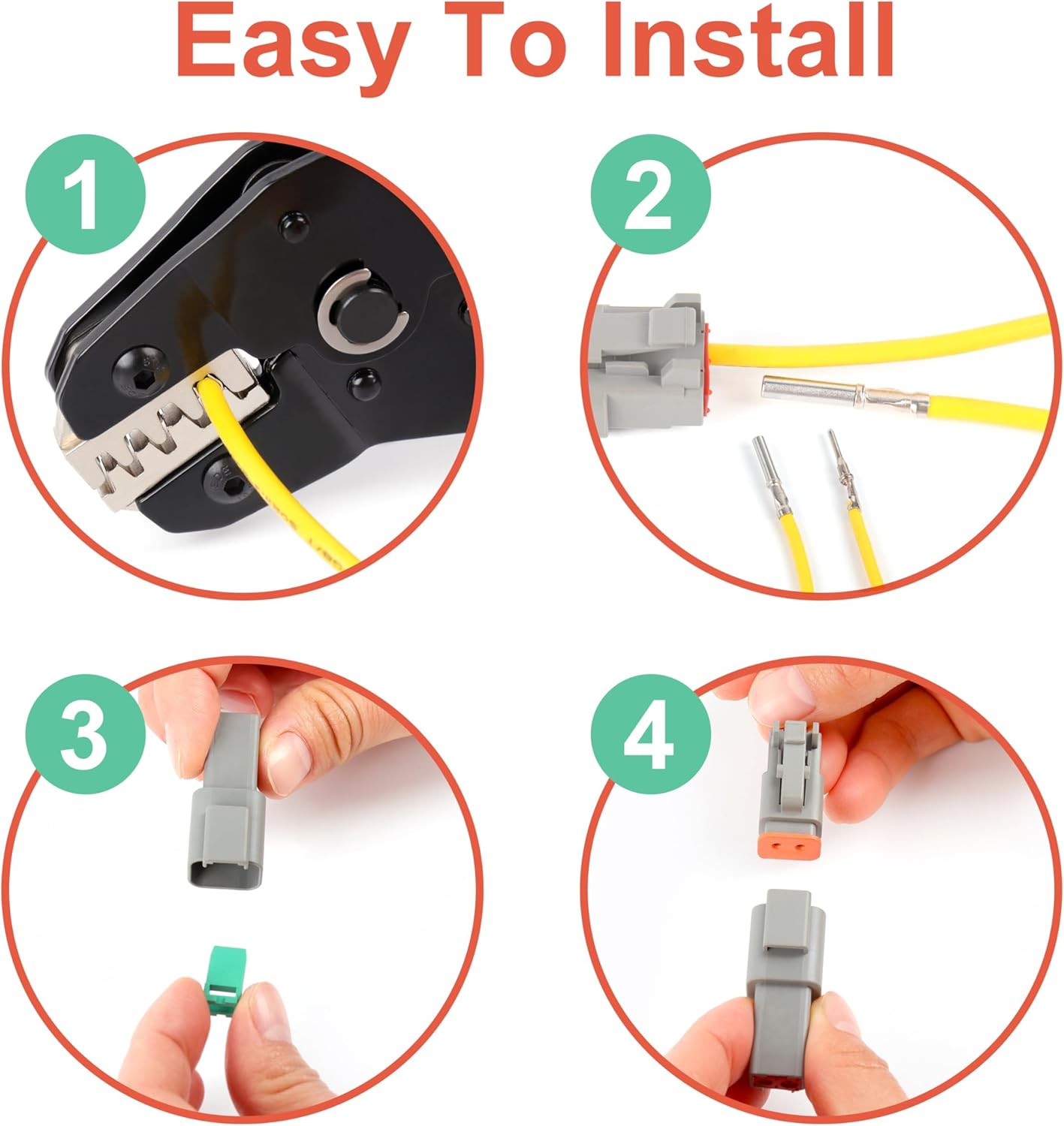 Easy To Install

1

2

3

4