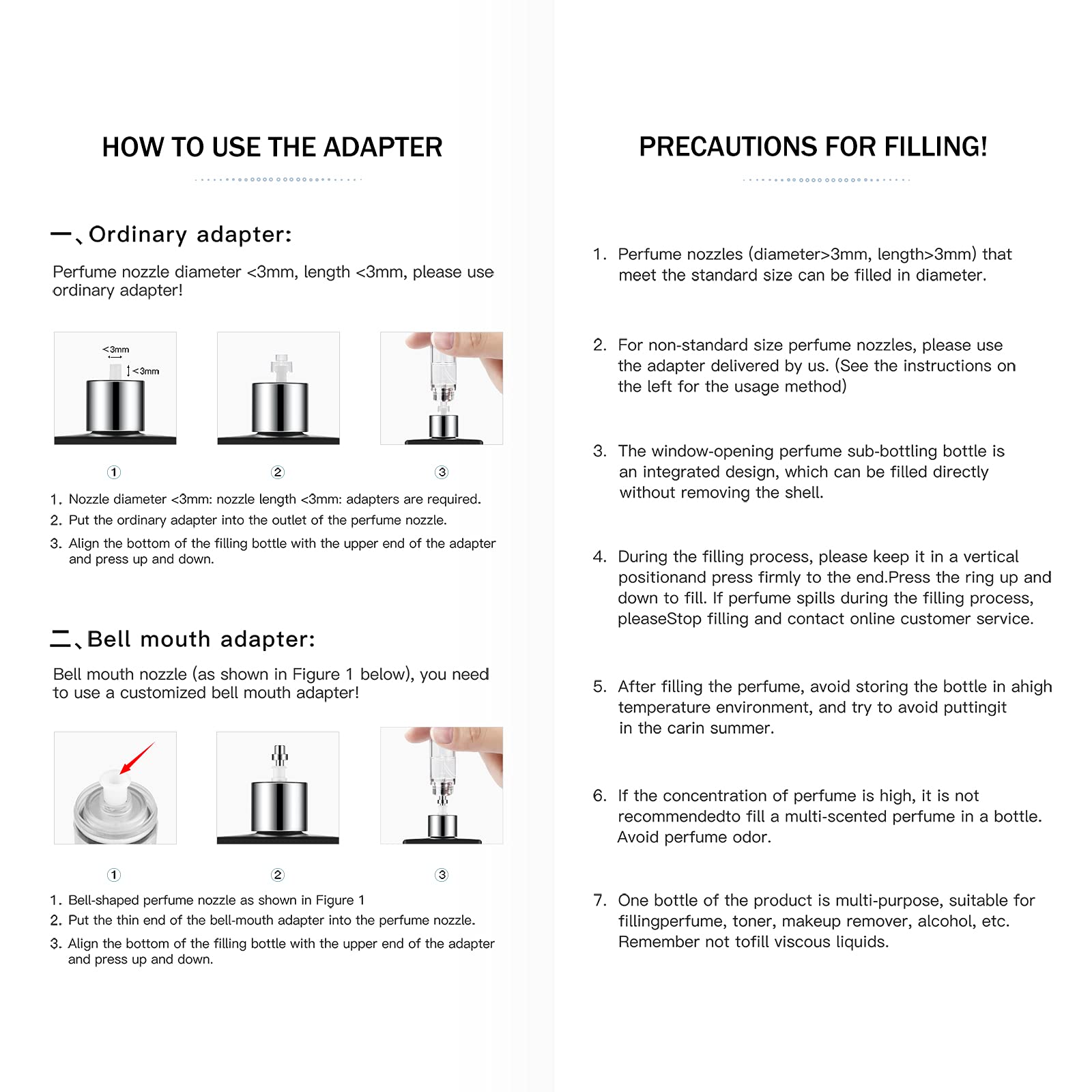 HOW TO USE THE ADAPTER

一、Ordinary adapter:

Perfume nozzle diameter <3mm, length <3mm, please use ordinary adapter!

<3mm

<3mm

①

②

③

1. Nozzle diameter <3mm: nozzle length <3mm: adapters are required.
2. Put the ordinary adapter into the outlet of the perfume nozzle.
3. Align the bottom of the filling bottle with the upper end of the adapter and press up and down.

二、Bell mouth adapter:

Bell mouth nozzle (as shown in Figure 1 below), you need to use a customized bell mouth adapter!

①

②

③

1. Bell-shaped perfume nozzle as shown in Figure 1
2. Put the thin end of the bell-mouth adapter into the perfume nozzle.
3. Align the bottom of the filling bottle with the upper end of the adapter and press up and down.

PRECAUTIONS FOR FILLING!

1. Perfume nozzles (diameter>3mm, length>3mm) that meet the standard size can be filled in diameter.

2. For non-standard size perfume nozzles, please use the adapter delivered by us. (See the instructions on the left for the usage method)

3. The window-opening perfume sub-bottling bottle is an integrated design, which can be filled directly without removing the shell.

4. During the filling process, please keep it in a vertical positionand press firmly to the end.Press the ring up and down to fill. If perfume spills during the filling process, pleaseStop filling and contact online customer service.

5. After filling the perfume, avoid storing the bottle in ahigh temperature environment, and try to avoid puttingit in the carin summer.

6. If the concentration of perfume is high, it is not recommendedto fill a multi-scented perfume in a bottle. Avoid perfume odor.

7. One bottle of the product is multi-purpose, suitable for fillingperfume, toner, makeup remover, alcohol, etc. Remember not tofill viscous liquids.