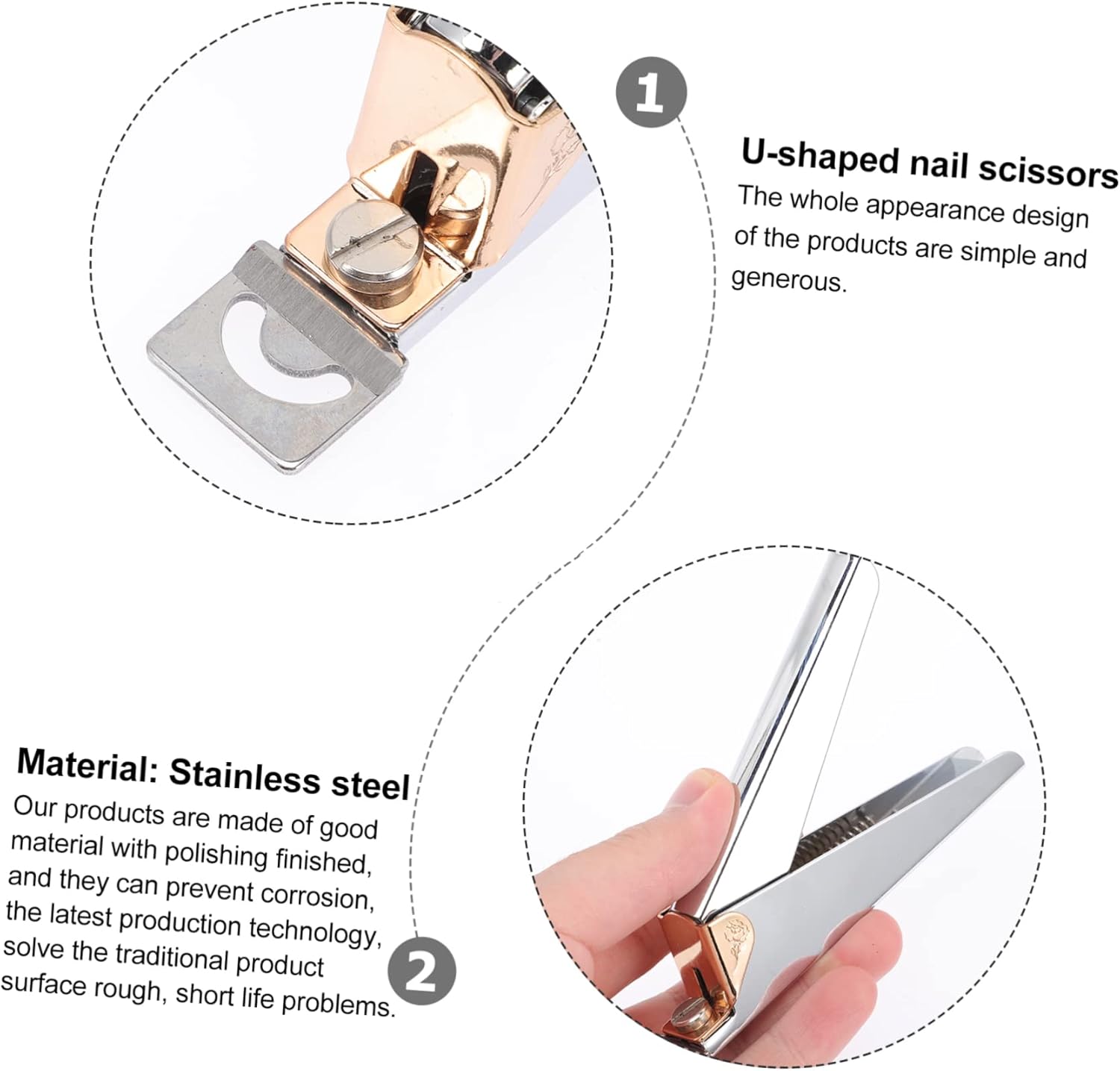 1

U-shaped nail scissors
The whole appearance design of the products are simple and generous.

Material: Stainless steel
Our products are made of good material with polishing finished, and they can prevent corrosion, the latest production technology, solve the traditional product surface rough, short life problems.

2