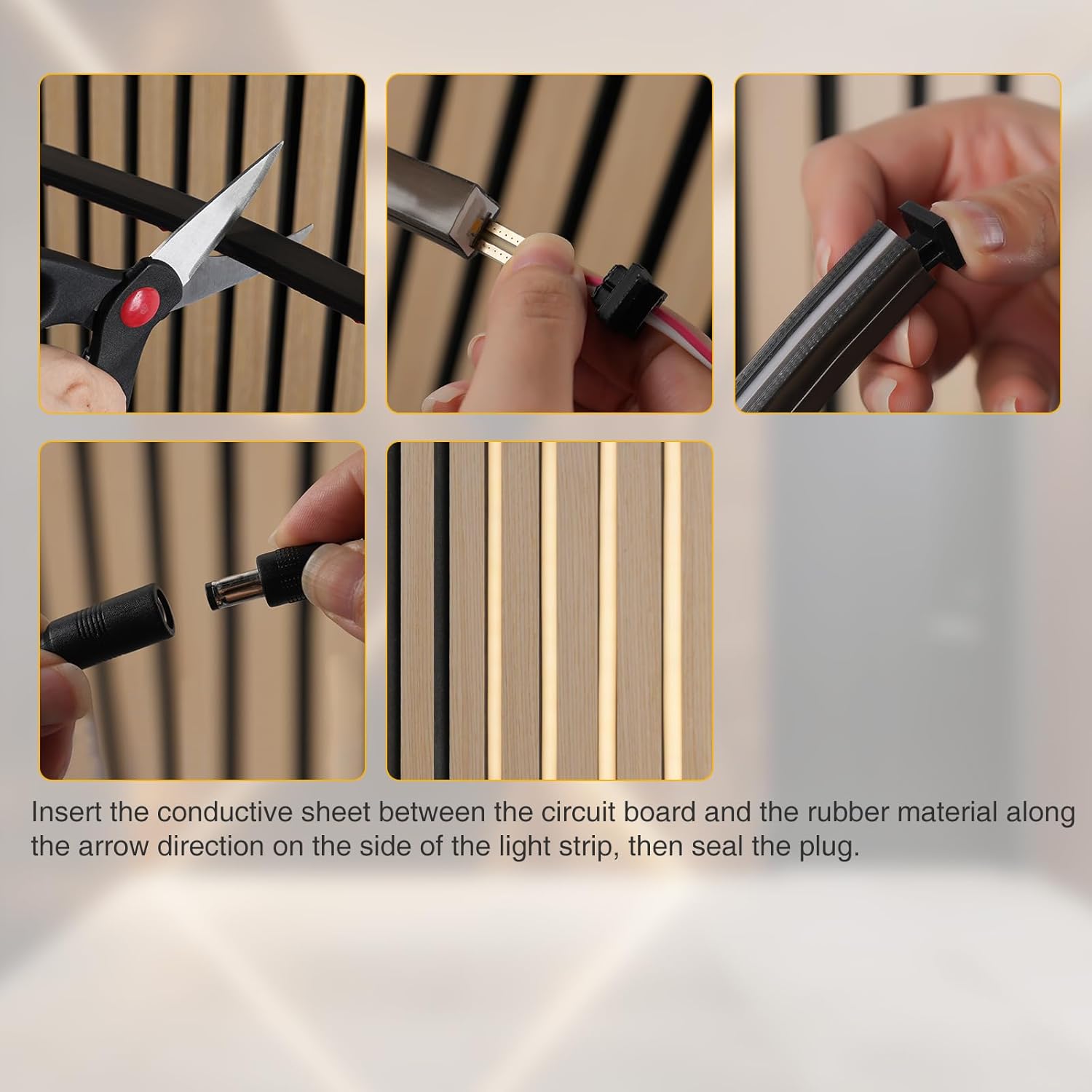 Insert the conductive sheet between the circuit board and the rubber material along the arrow direction on the side of the light strip, then seal the plug.