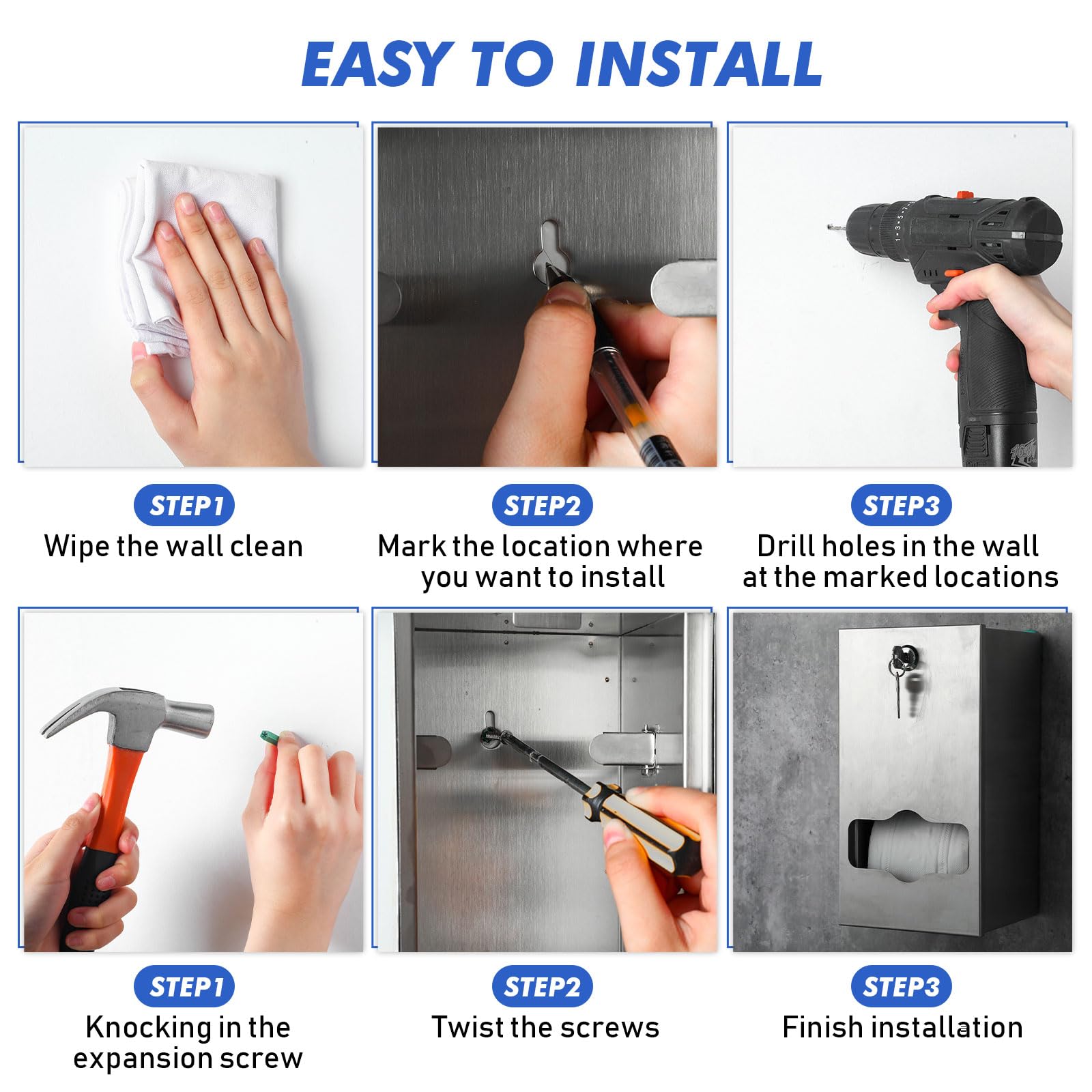 EASY TO INSTALL

STEP1
Wipe the wall clean

STEP2
Mark the location where you want to install

STEP3
Drill holes in the wall at the marked locations

STEP1
Knocking in the expansion screw

STEP2
Twist the screws

STEP3
Finish installation