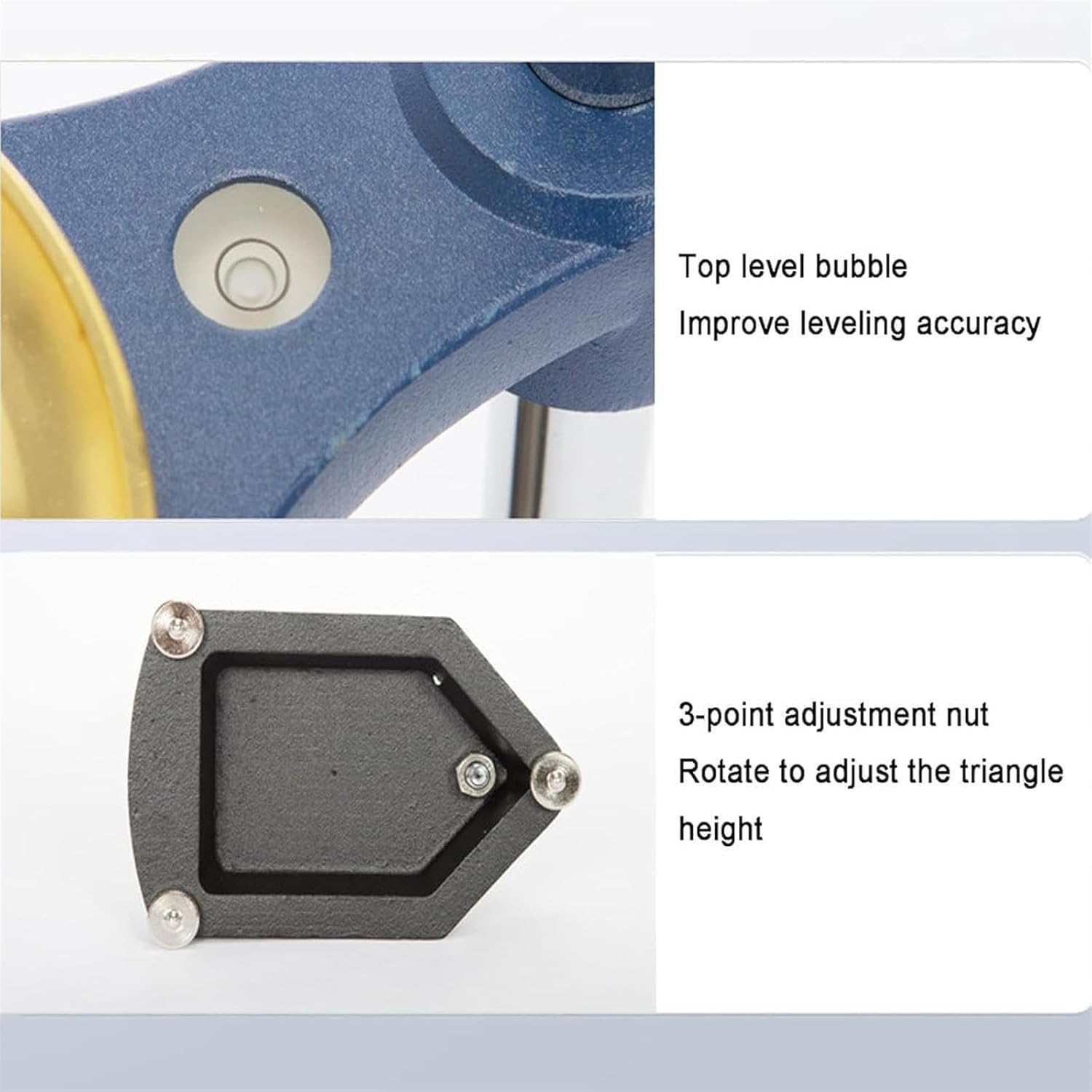 Top level bubble
Improve leveling accuracy

3-point adjustment nut
Rotate to adjust the triangle height