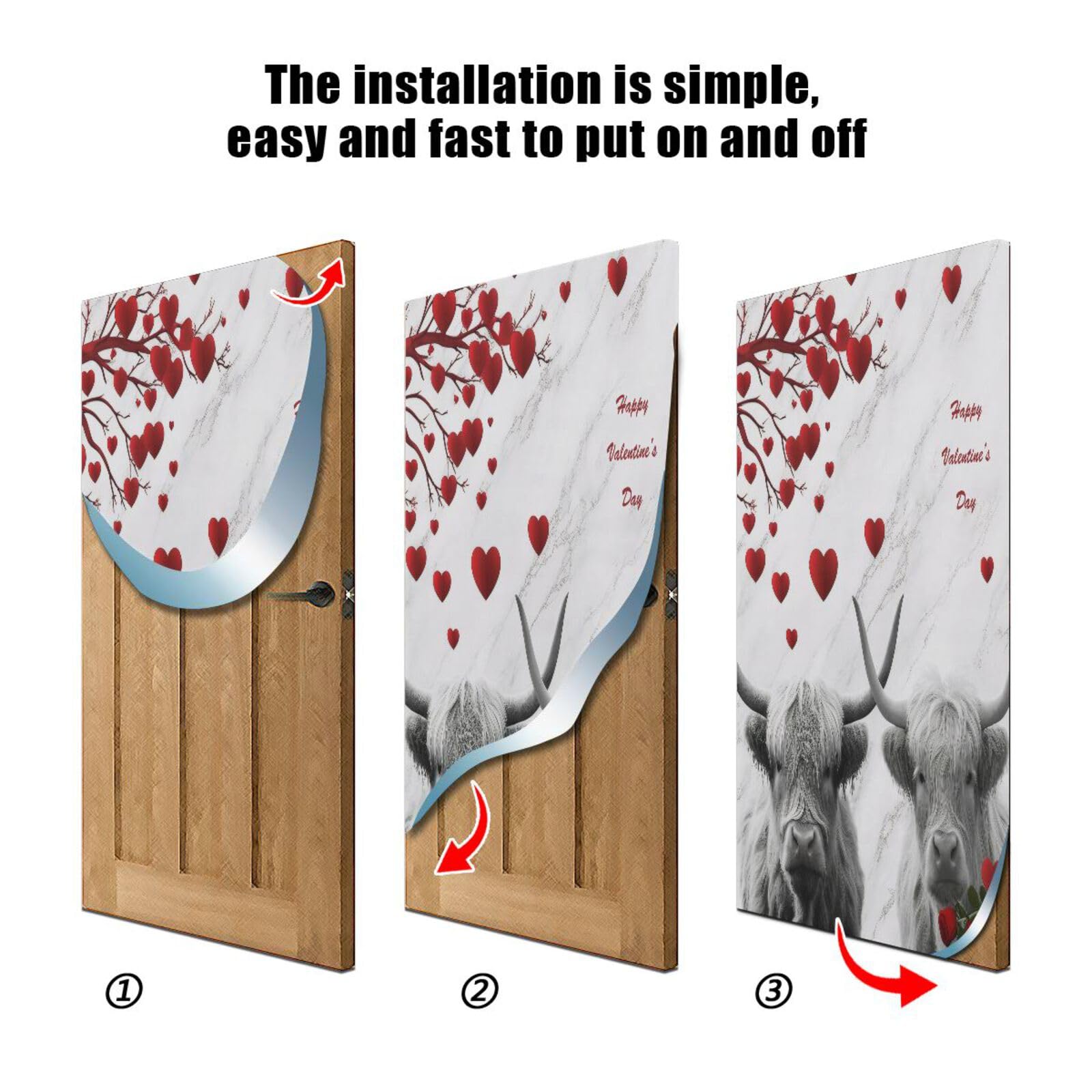 The installation is simple, easy and fast to put on and off

Happy Valentine's Day

Happy Valentine's Day

①

②

③