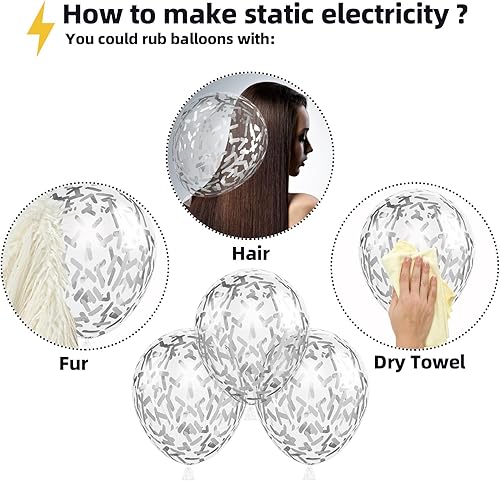 How to make static electricity ?
You could rub balloons with:

Hair

Fur

Dry Towel