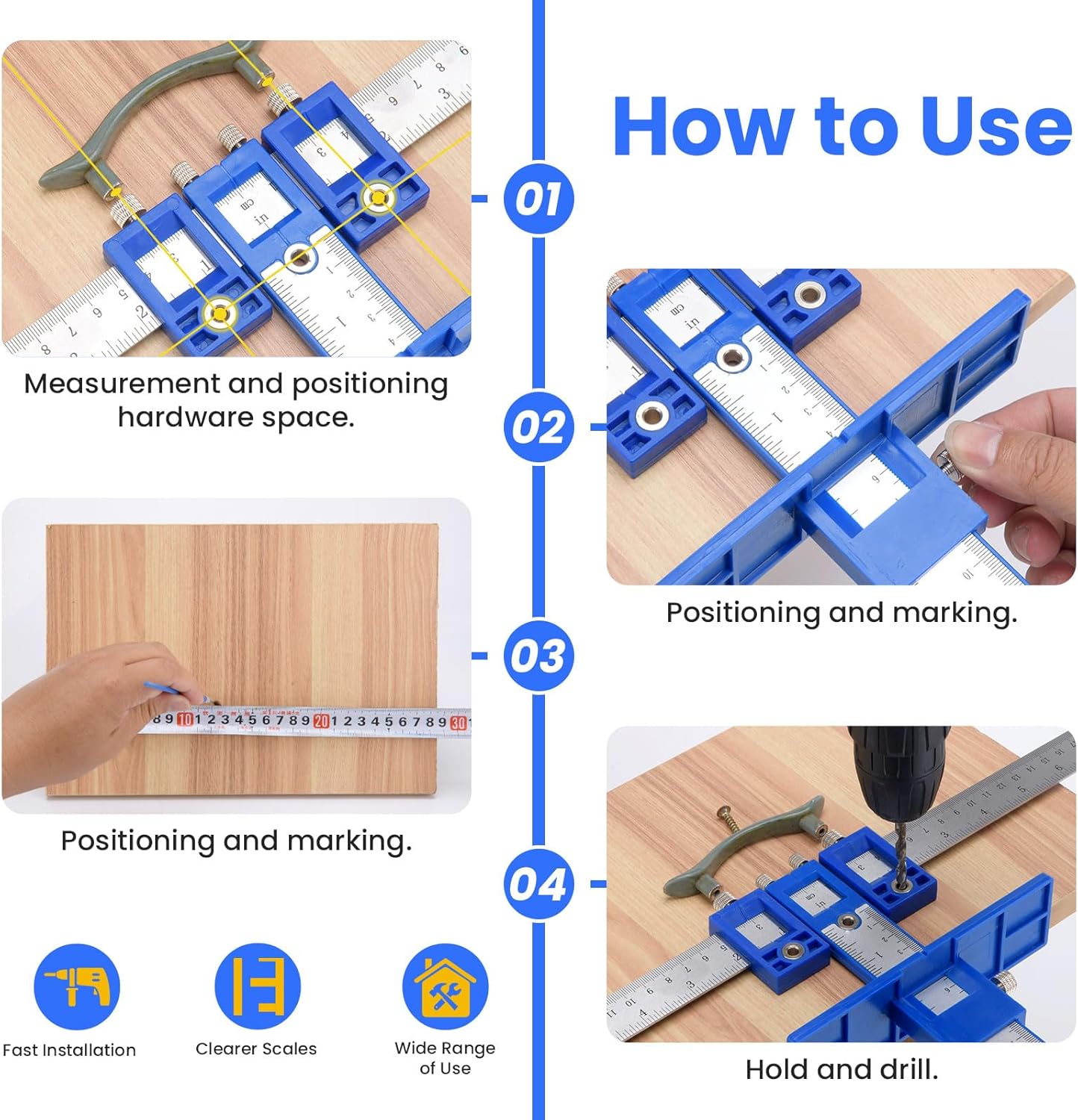 How to Use

01

Measurement and positioning hardware space.

02

Positioning and marking.

03

Positioning and marking.

04

Hold and drill.

Fast Installation

Clearer Scales

Wide Range of Use