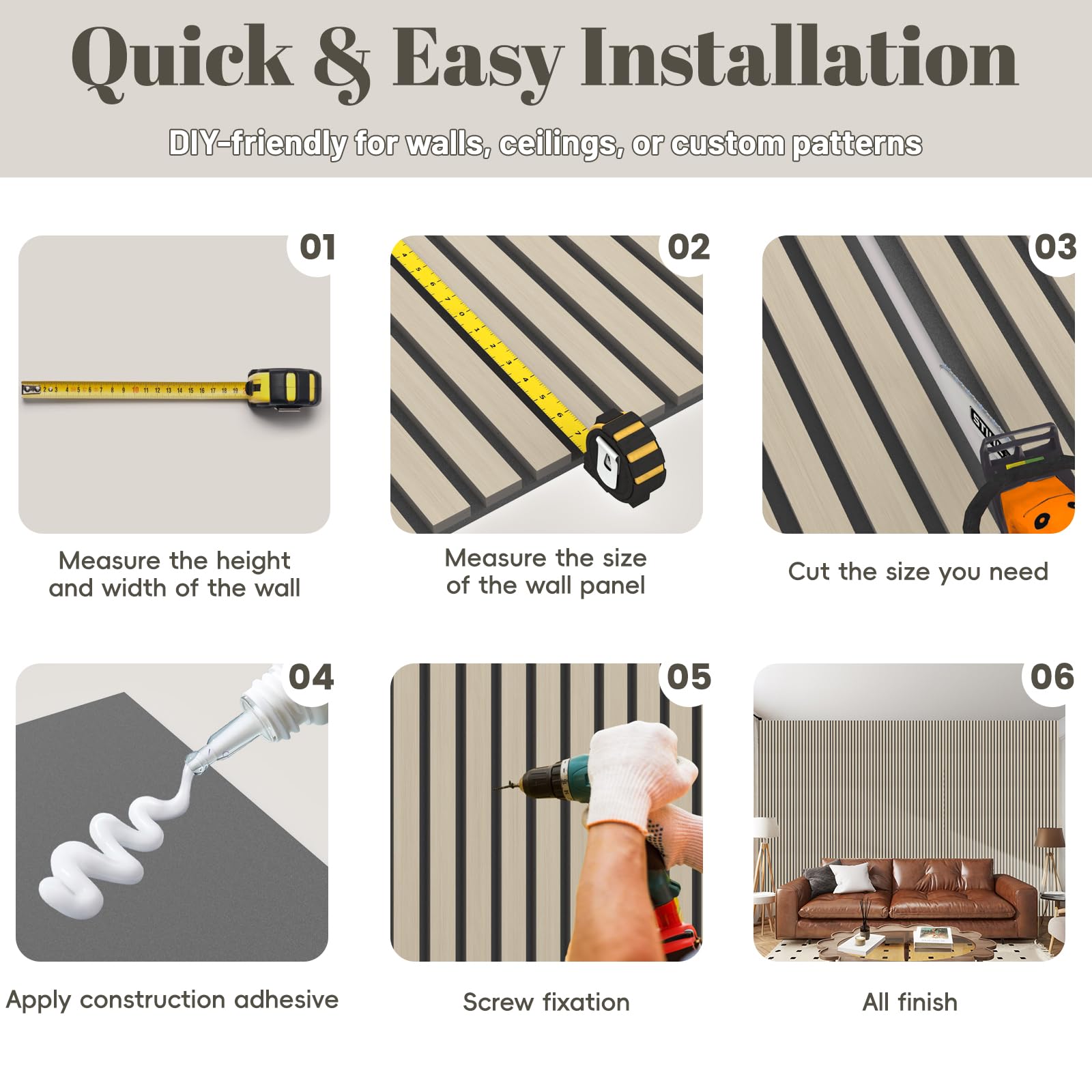 Quick & Easy Installation

DIY-friendly for walls, ceilings, or custom patterns

01

Measure the height and width of the wall

02

Measure the size of the wall panel

03

Cut the size you need

04

Apply construction adhesive

05

Screw fixation

06

All finish