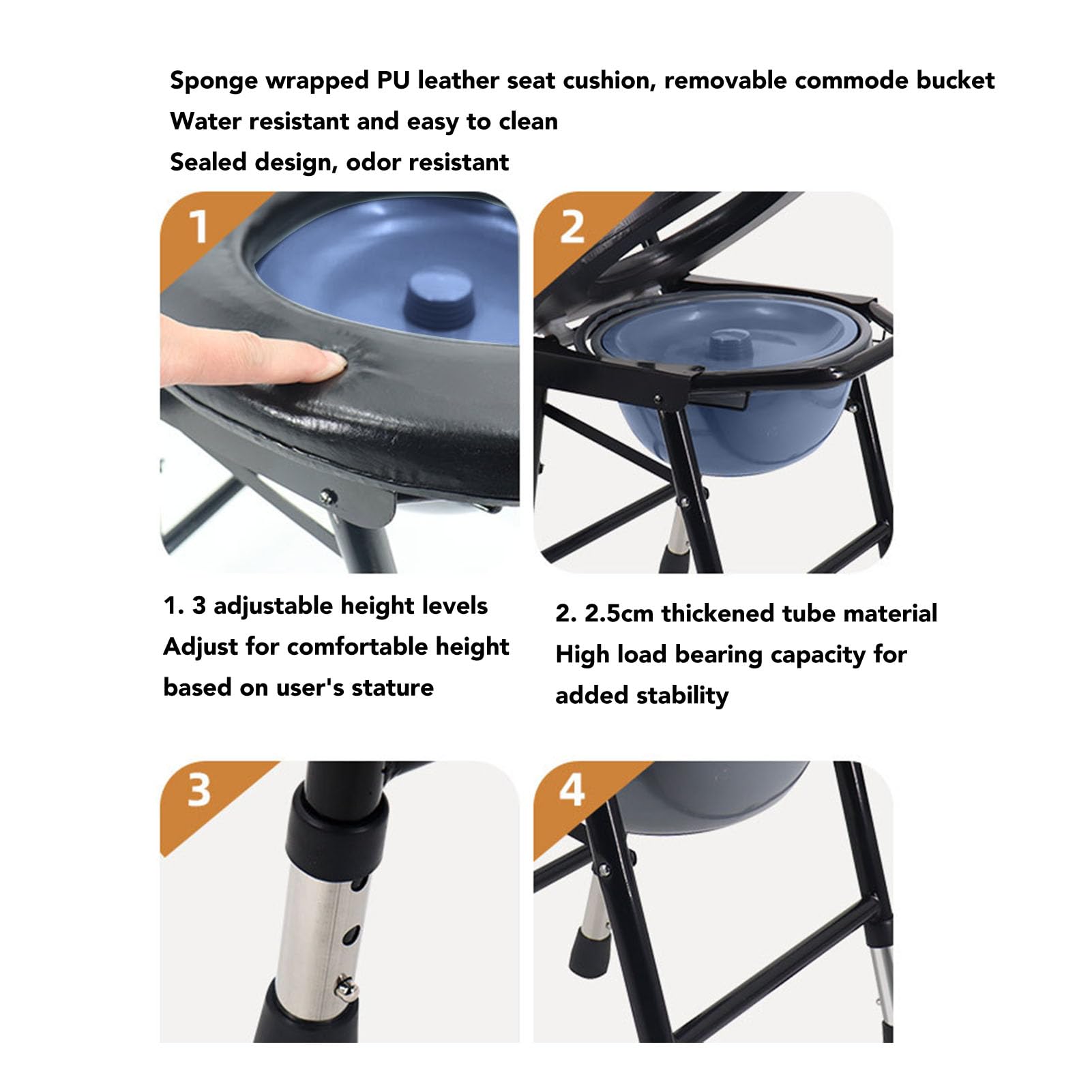 Sponge wrapped PU leather seat cushion, removable commode bucket
Water resistant and easy to clean
Sealed design, odor resistant

1

2

1. 3 adjustable height levels
Adjust for comfortable height based on user's stature

2. 2.5cm thickened tube material
High load bearing capacity for added stability

3

4