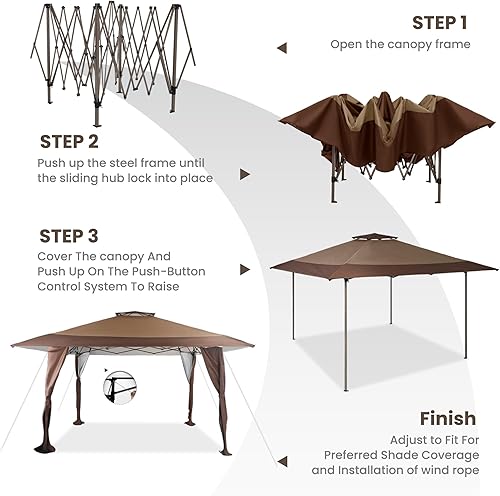 STEP 1
Open the canopy frame

STEP 2
Push up the steel frame until the sliding hub lock into place

STEP 3
Cover The canopy And Push Up On The Push-Button Control System To Raise

Finish
Adjust to Fit For Preferred Shade Coverage and Installation of wind rope