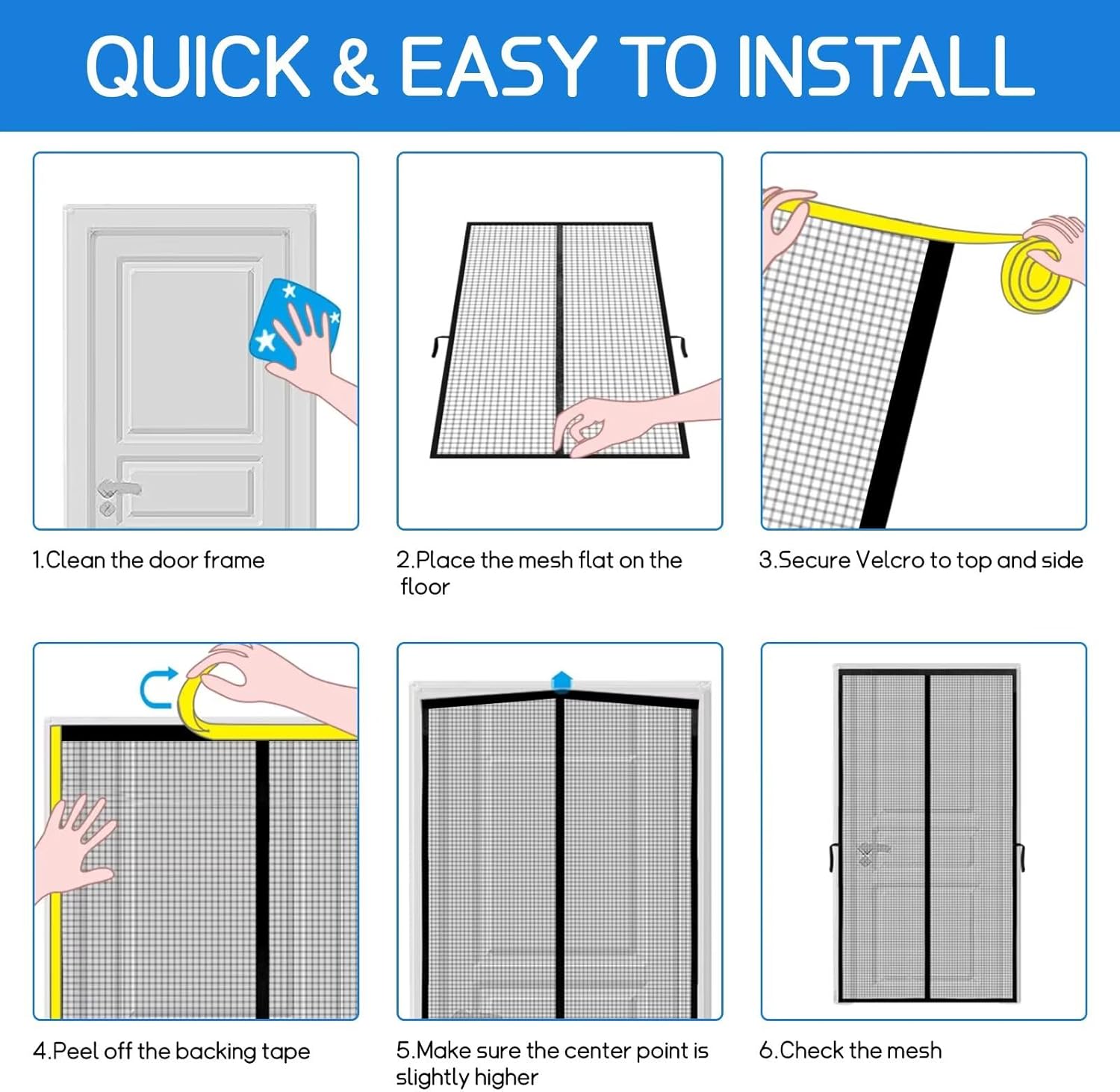 QUICK & EASY TO INSTALL

1.Clean the door frame

2.Place the mesh flat on the floor

3.Secure Velcro to top and side

4.Peel off the backing tape

5.Make sure the center point is slightly higher

6.Check the mesh