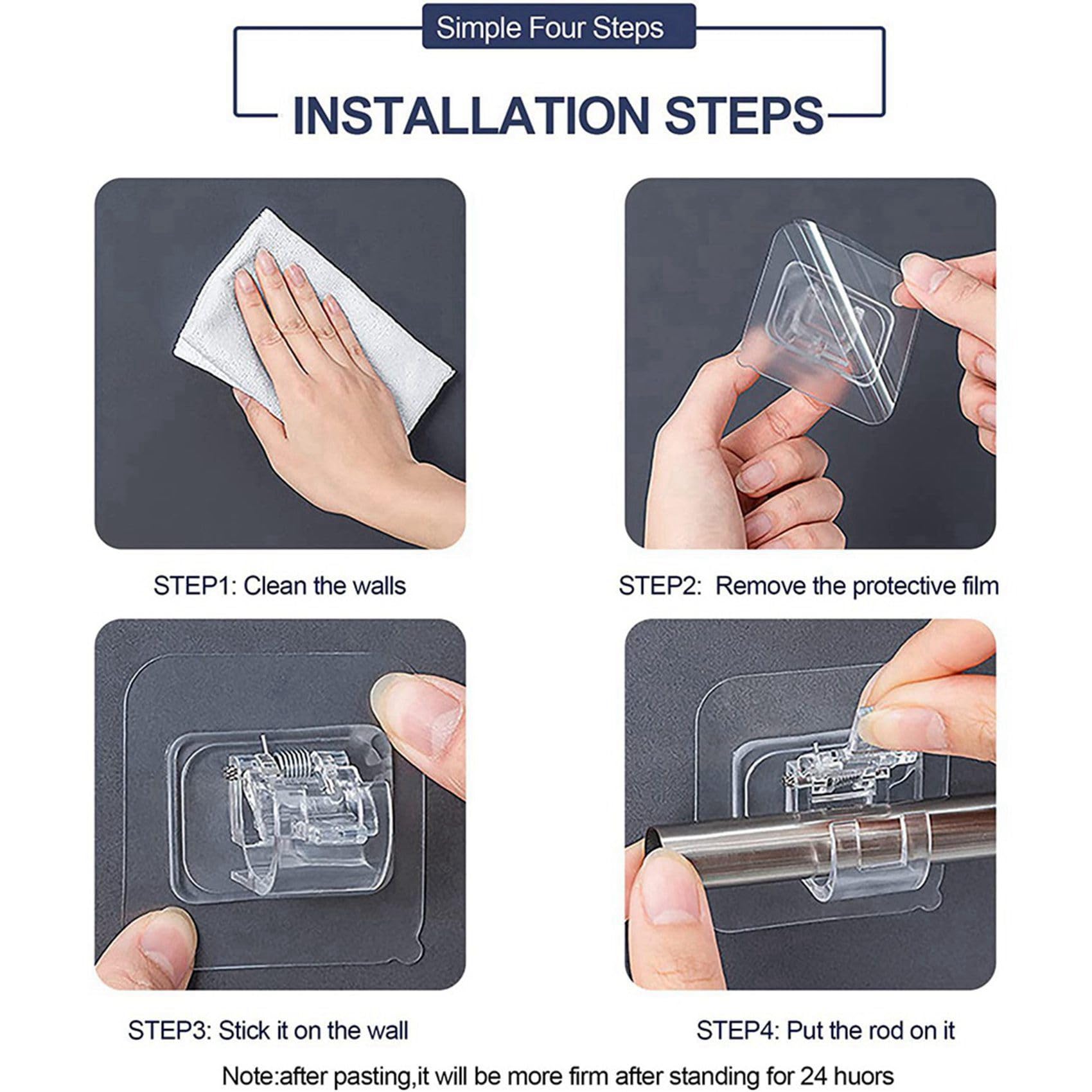 Simple Four Steps

INSTALLATION STEPS

STEP1: Clean the walls

STEP2: Remove the protective film

STEP3: Stick it on the wall

STEP4: Put the rod on it

Note:after pasting,it will be more firm after standing for 24 huors