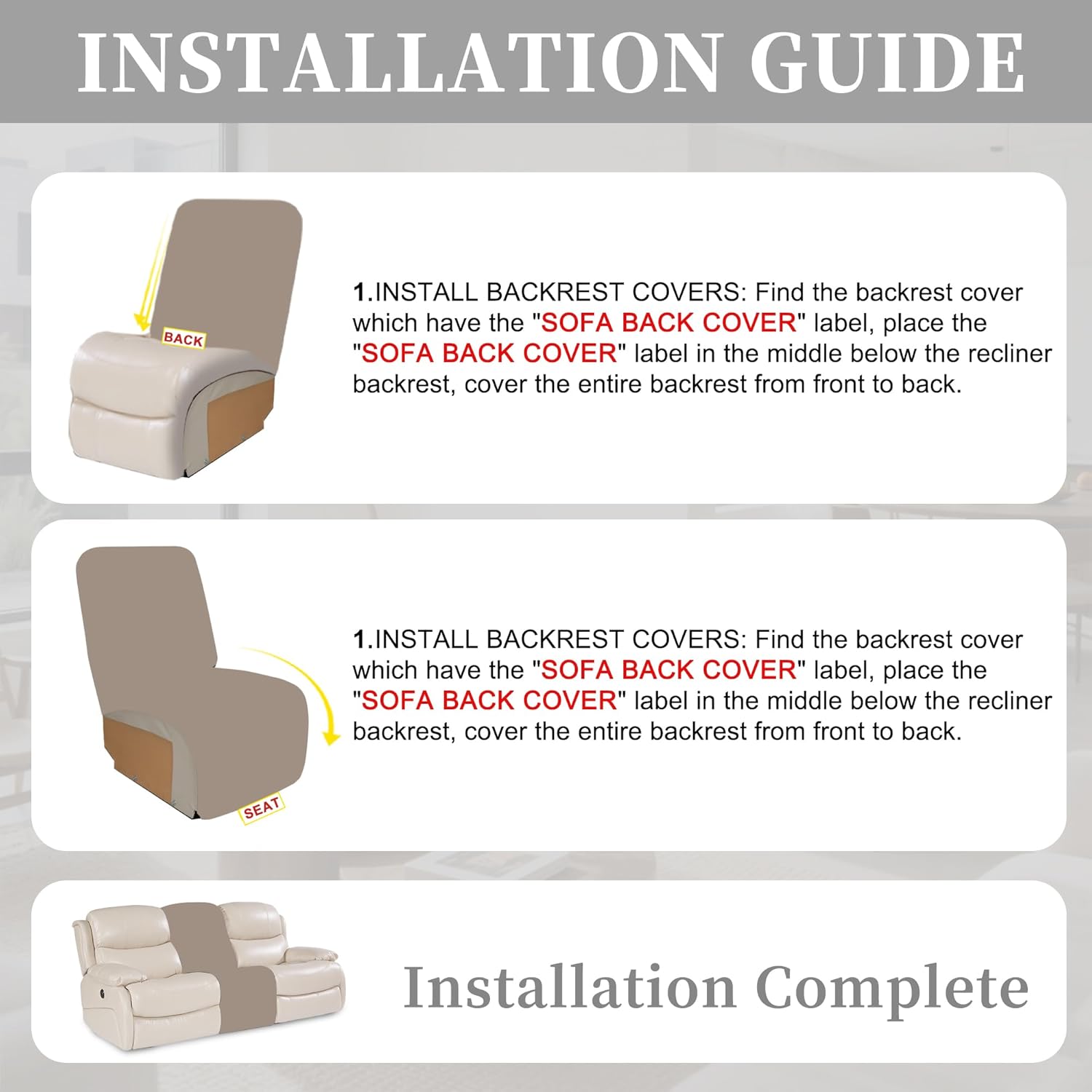 INSTALLATION GUIDE

BACK

1.INSTALL BACKREST COVERS: Find the backrest cover which have the "SOFA BACK COVER" label, place the "SOFA BACK COVER" label in the middle below the recliner backrest, cover the entire backrest from front to back.

SEAT

1.INSTALL BACKREST COVERS: Find the backrest cover which have the "SOFA BACK COVER" label, place the "SOFA BACK COVER" label in the middle below the recliner backrest, cover the entire backrest from front to back.

Installation Complete