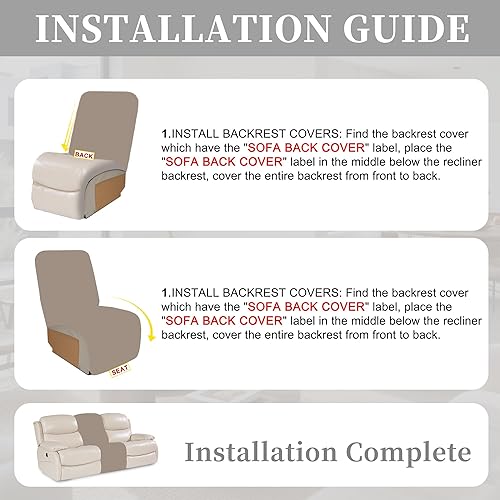 INSTALLATION GUIDE

BACK

1.INSTALL BACKREST COVERS: Find the backrest cover which have the "SOFA BACK COVER" label, place the "SOFA BACK COVER" label in the middle below the recliner backrest, cover the entire backrest from front to back.

SEAT

1.INSTALL BACKREST COVERS: Find the backrest cover which have the "SOFA BACK COVER" label, place the "SOFA BACK COVER" label in the middle below the recliner backrest, cover the entire backrest from front to back.

Installation Complete