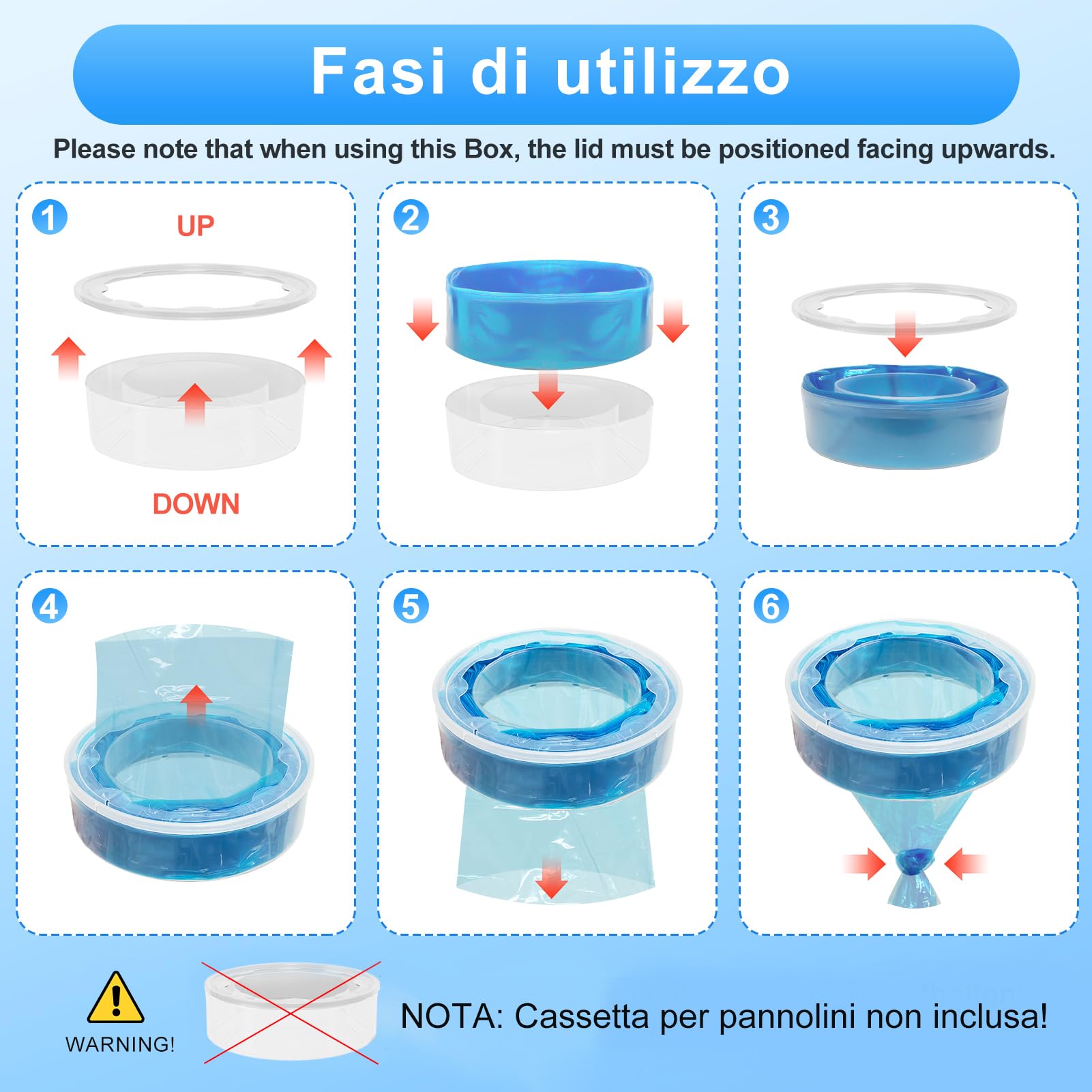 Fasi di utilizzo

Please note that when using this Box, the lid must be positioned facing upwards.

1

UP

DOWN

2

3

4

5

6

WARNING!

NOTA: Cassetta per pannolini non inclusa!