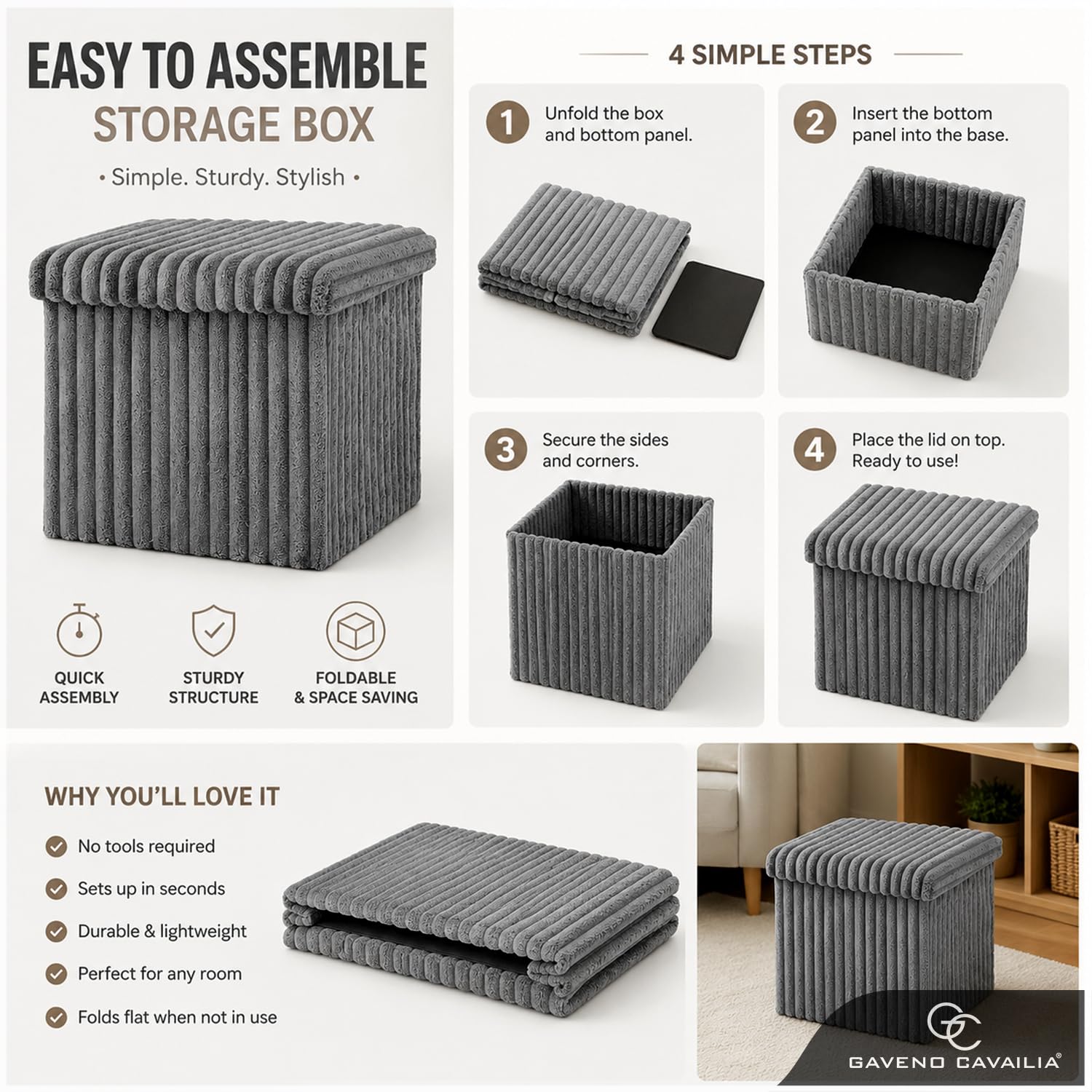 EASY TO ASSEMBLE
STORAGE BOX
• Simple. Sturdy. Stylish •

QUICK ASSEMBLY
STURDY STRUCTURE
FOLDABLE & SPACE SAVING

4 SIMPLE STEPS

1 Unfold the box and bottom panel.

2 Insert the bottom panel into the base.

3 Secure the sides and corners.

4 Place the lid on top. Ready to use!

WHY YOU'LL LOVE IT

No tools required
Sets up in seconds
Durable & lightweight
Perfect for any room
Folds flat when not in use

GC
GAVENO CAVAILIA®