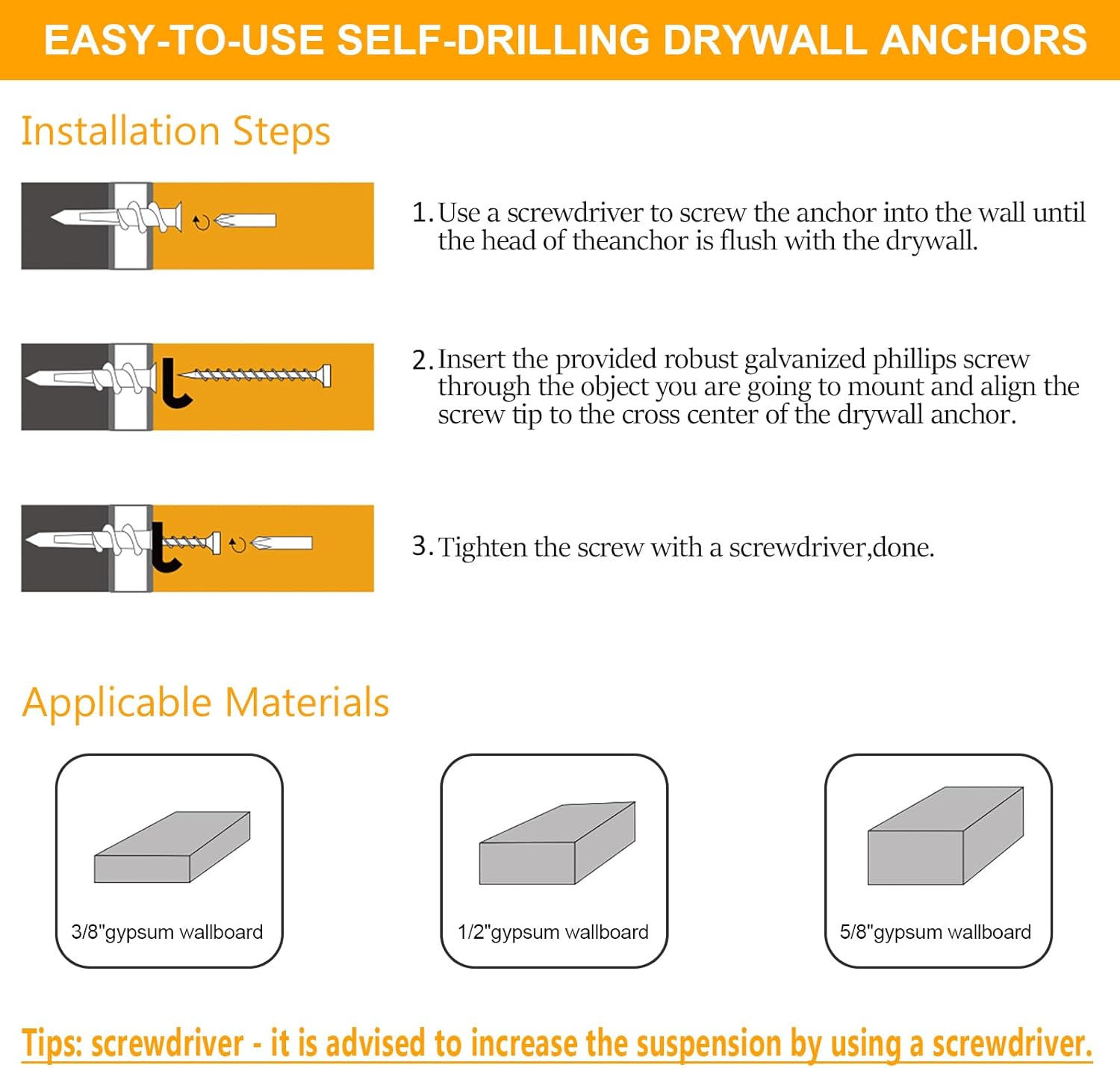 EASY-TO-USE SELF-DRILLING DRYWALL ANCHORS

Installation Steps

1. Use a screwdriver to screw the anchor into the wall until the head of theanchor is flush with the drywall.

2. Insert the provided robust galvanized phillips screw through the object you are going to mount and align the screw tip to the cross center of the drywall anchor.

3. Tighten the screw with a screwdriver,done.

Applicable Materials

3/8"gypsum wallboard

1/2"gypsum wallboard

5/8"gypsum wallboard

Tips: screwdriver - it is advised to increase the suspension by using a screwdriver.