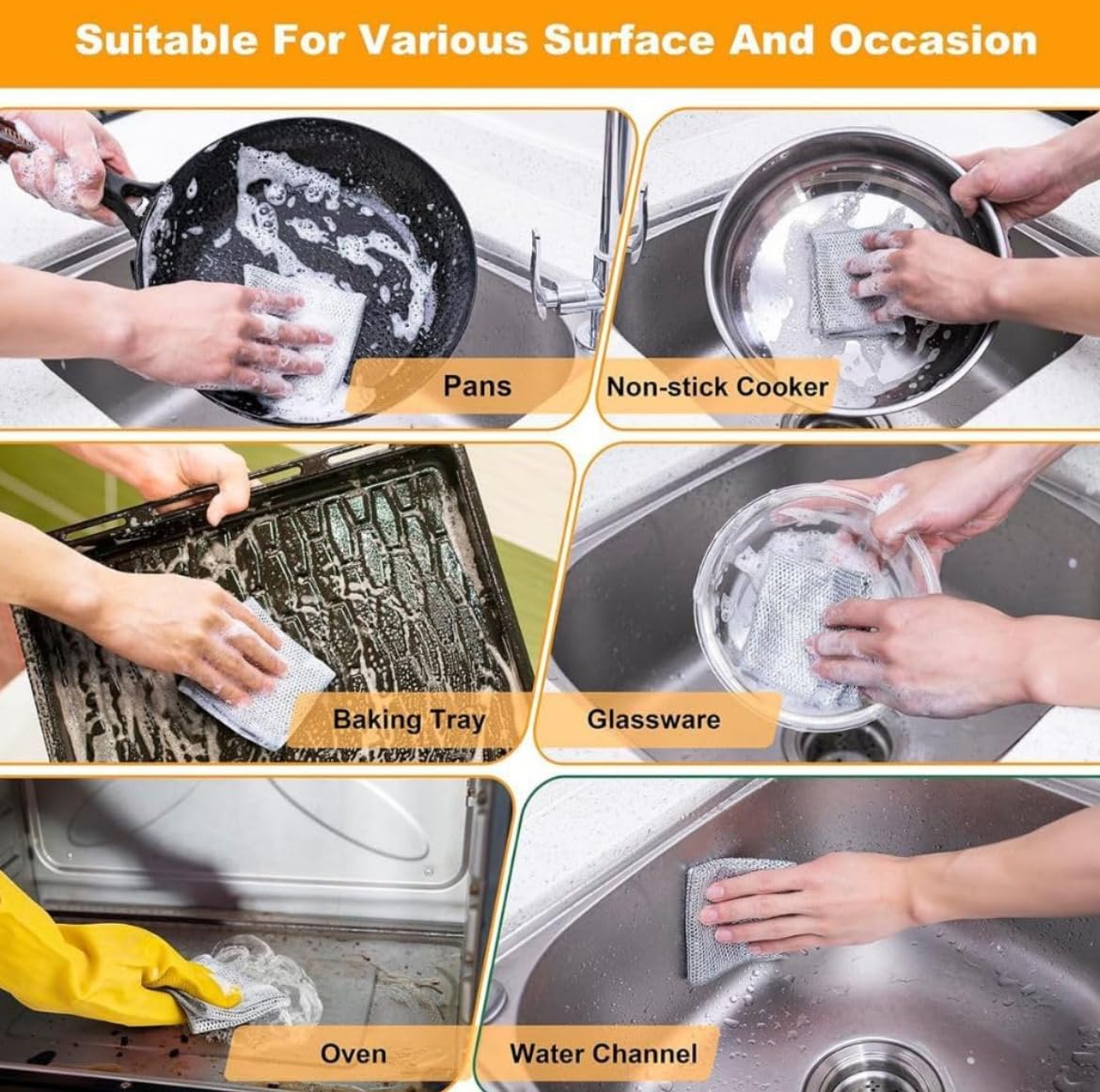 Suitable For Various Surface And Occasion

Pans

Non-stick Cooker

Baking Tray

Glassware

Oven

Water Channel