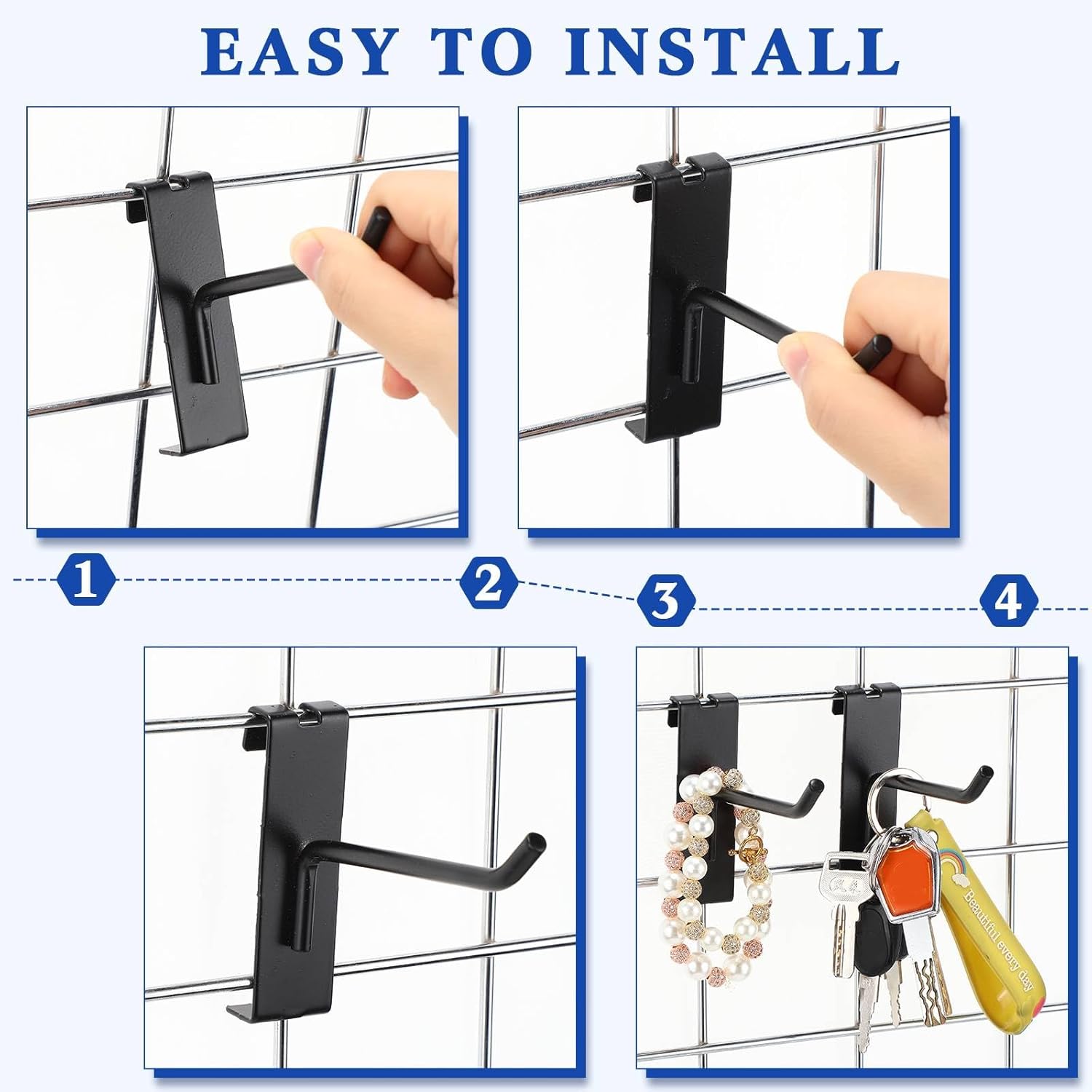 EASY TO INSTALL

1

2

3

4

Beautiful every day