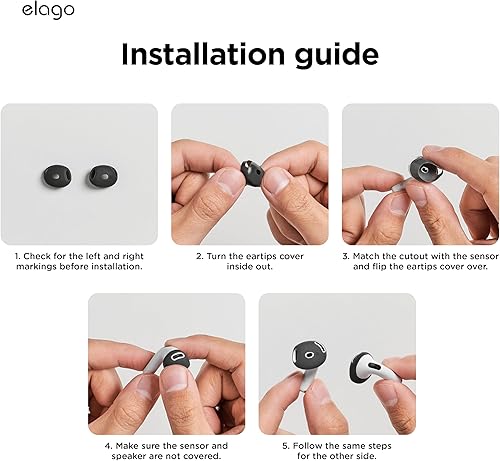 elago

Installation guide

1. Check for the left and right markings before installation.

2. Turn the eartips cover inside out.

3. Match the cutout with the sensor and flip the eartips cover over.

4. Make sure the sensor and speaker are not covered.

5. Follow the same steps for the other side.