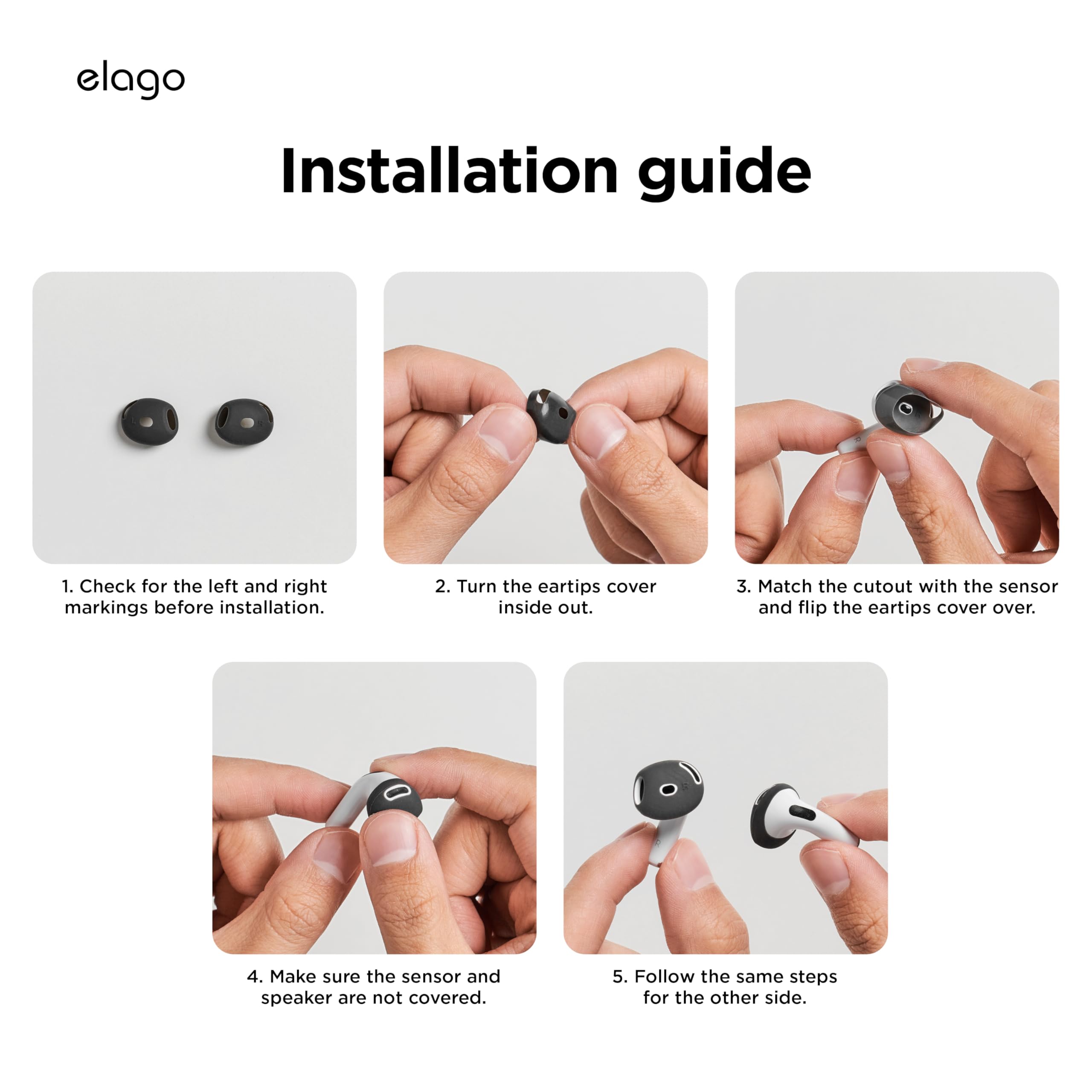 elago

Installation guide

1. Check for the left and right markings before installation.

2. Turn the eartips cover inside out.

3. Match the cutout with the sensor and flip the eartips cover over.

4. Make sure the sensor and speaker are not covered.

5. Follow the same steps for the other side.