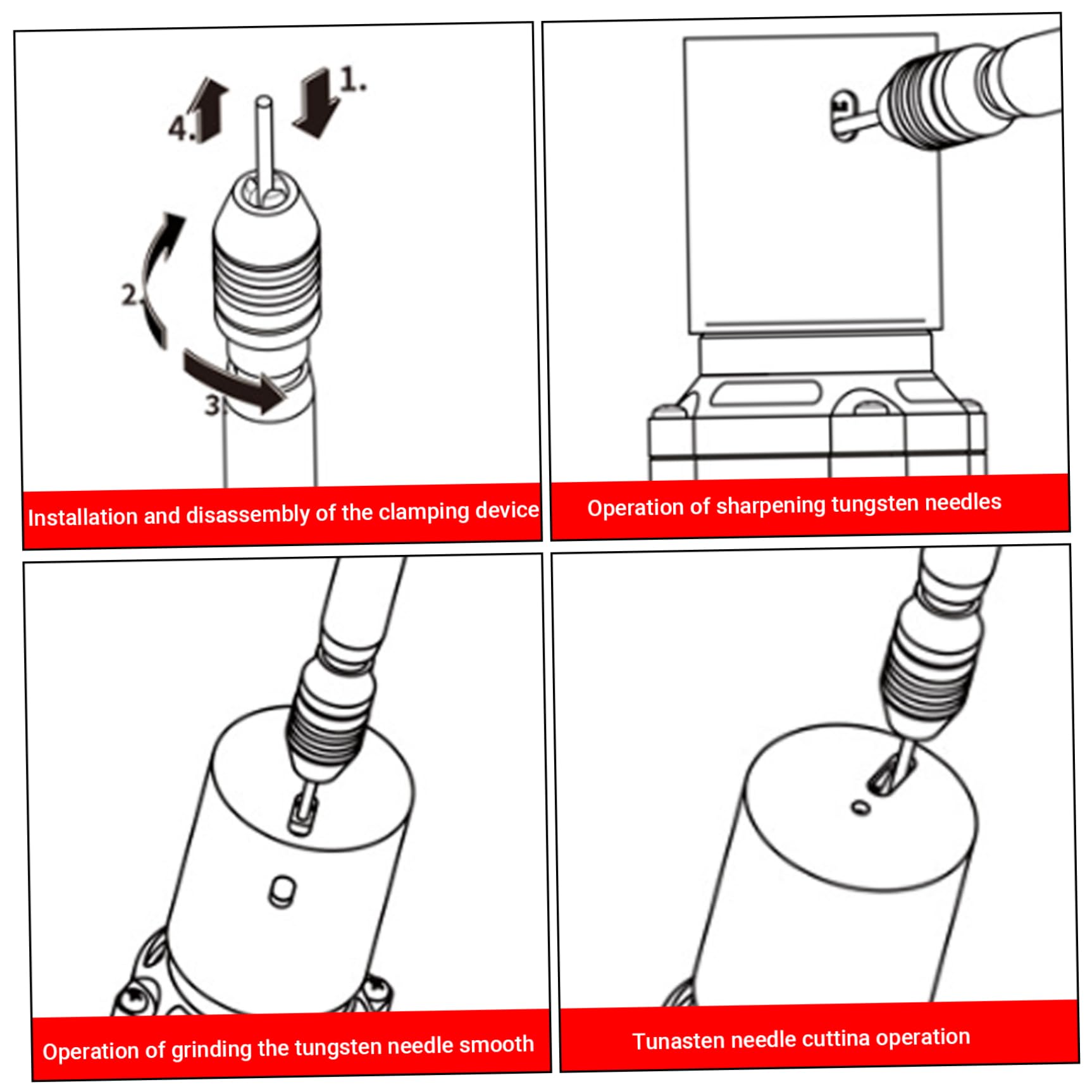 4.
1.
2.
3.
Installation and disassembly of the clamping device

Operation of sharpening tungsten needles

Operation of grinding the tungsten needle smooth

Tunasten needle cuttina operation