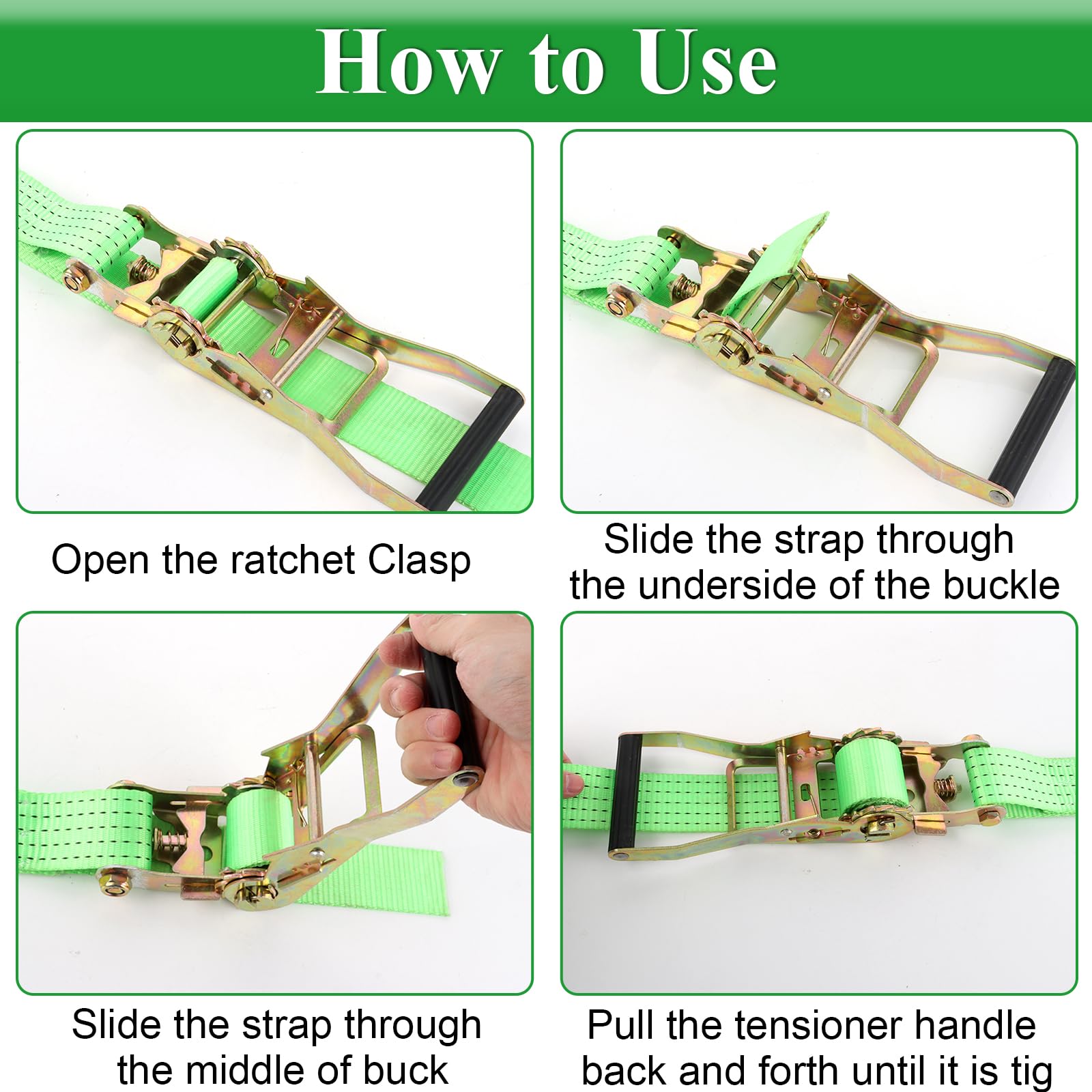 How to Use

Open the ratchet Clasp

Slide the strap through the underside of the buckle

Slide the strap through the middle of buck

Pull the tensioner handle back and forth until it is tig