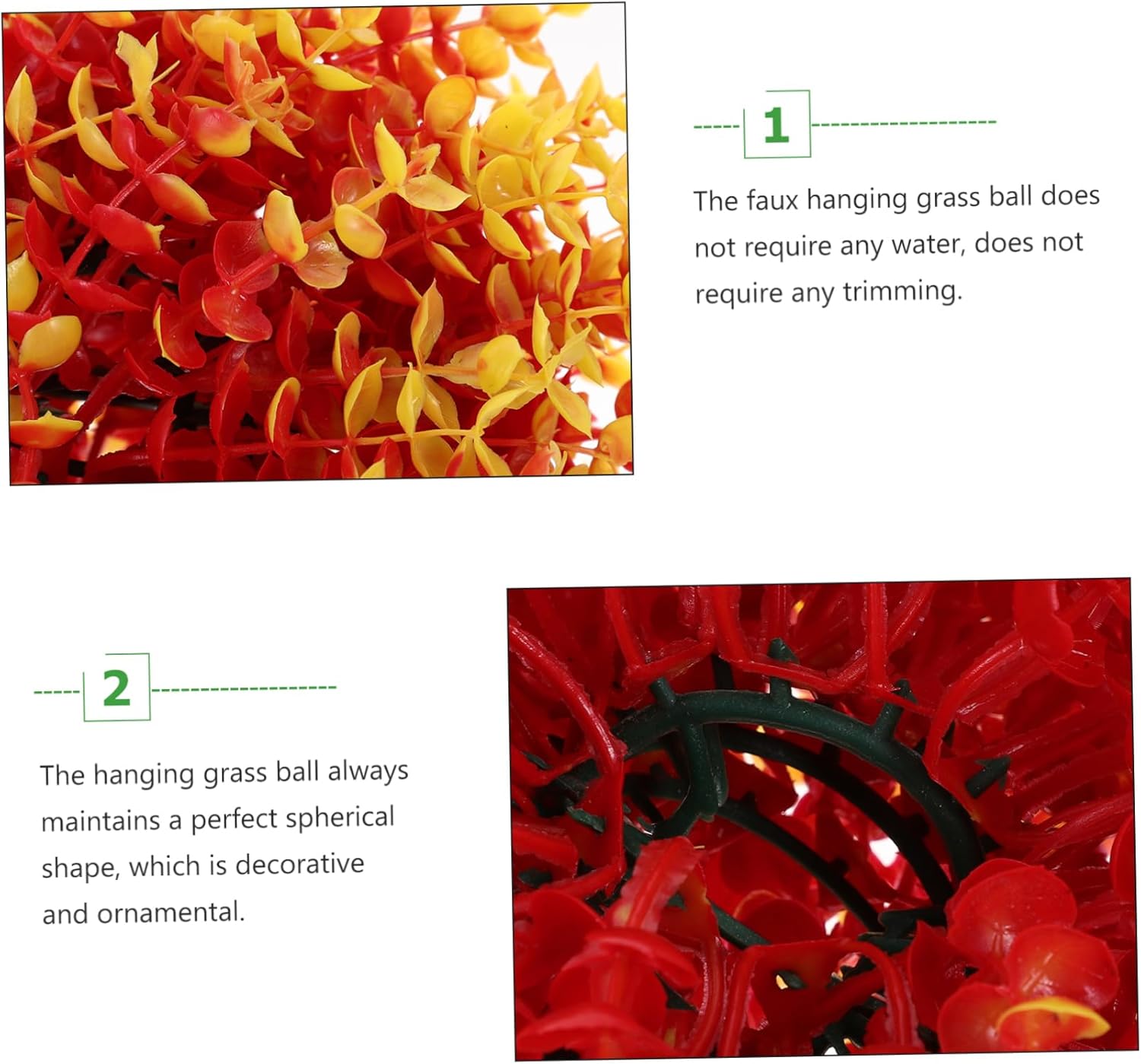 1

The faux hanging grass ball does not require any water, does not require any trimming.

2

The hanging grass ball always maintains a perfect spherical shape, which is decorative and ornamental.