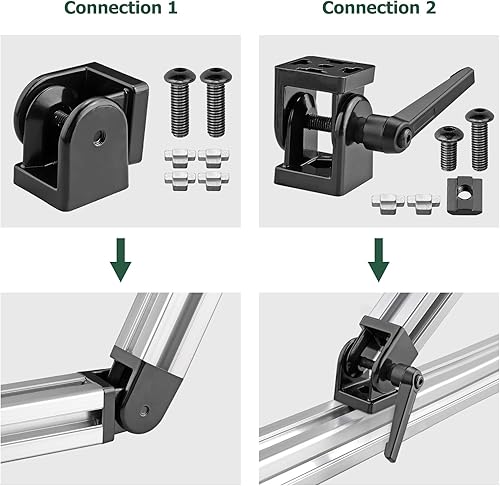 Connection 1

Connection 2