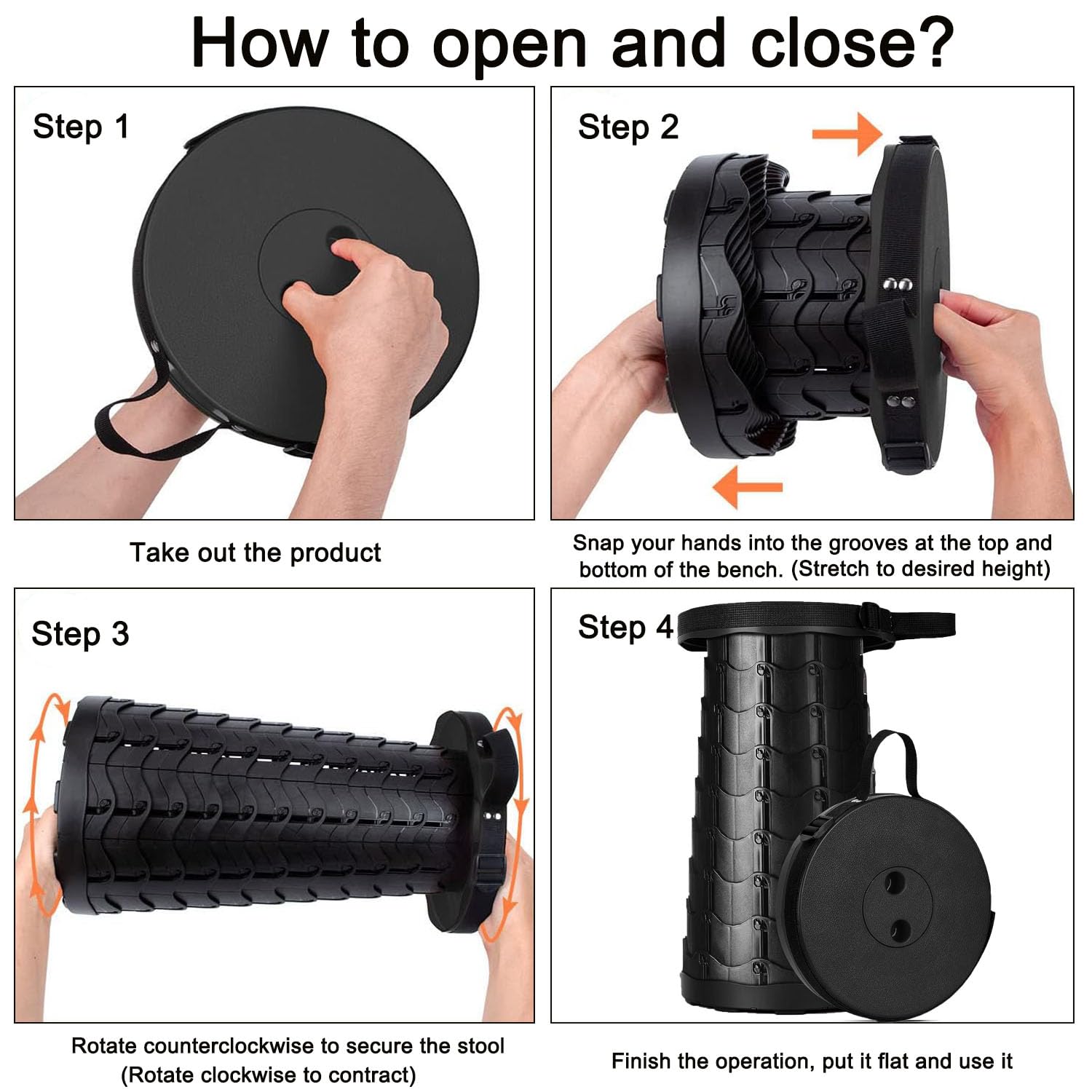 How to open and close?

Step 1

Take out the product

Step 2

Snap your hands into the grooves at the top and bottom of the bench. (Stretch to desired height)

Step 3

Rotate counterclockwise to secure the stool (Rotate clockwise to contract)

Step 4

Finish the operation, put it flat and use it