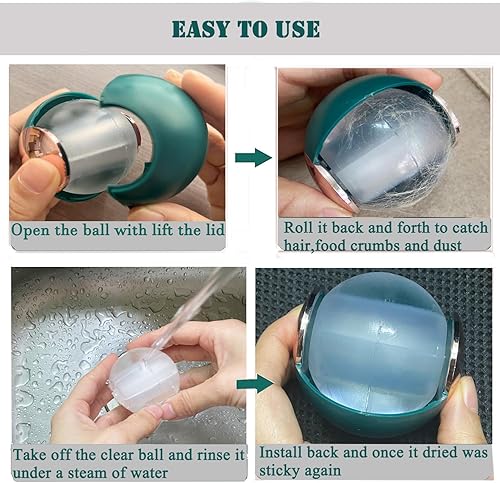 EASY TO USE

Open the ball with lift the lid

Roll it back and forth to catch hair,food crumbs and dust

Take off the clear ball and rinse it under a steam of water

Install back and once it dried was sticky again