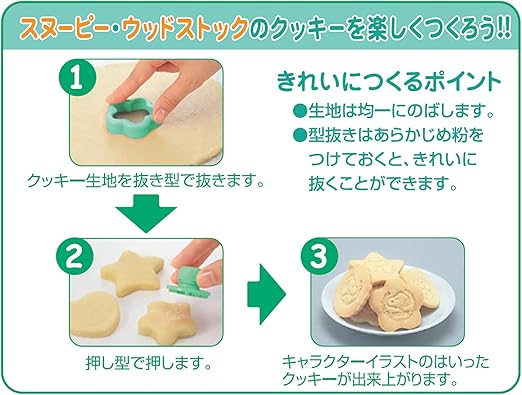 スヌーピー・ウッドストックのクッキーを楽しくつくろう!!

1

クッキー生地を抜き型で抜きます。

きれいにつくるポイント

●生地は均一にのばします。

●型抜きはあらかじめ粉をつけておくと、きれいに抜くことができます。

2

押し型で押します。

3

キャラクターイラストのはいったクッキーが出来上がります。