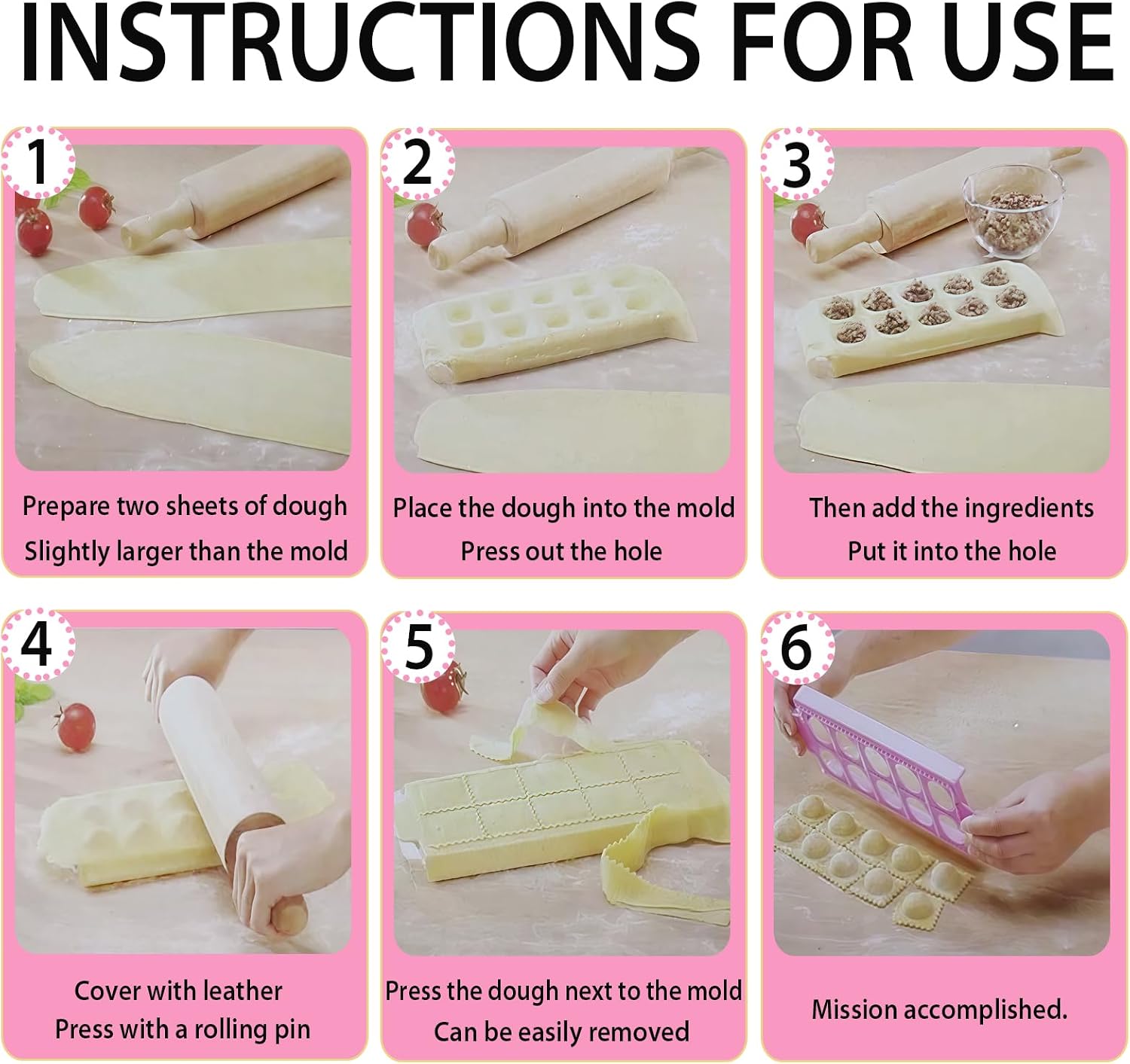 INSTRUCTIONS FOR USE

1

Prepare two sheets of dough
Slightly larger than the mold

2

Place the dough into the mold
Press out the hole

3

Then add the ingredients
Put it into the hole

4

Cover with leather
Press with a rolling pin

5

Press the dough next to the mold
Can be easily removed

6

Mission accomplished.