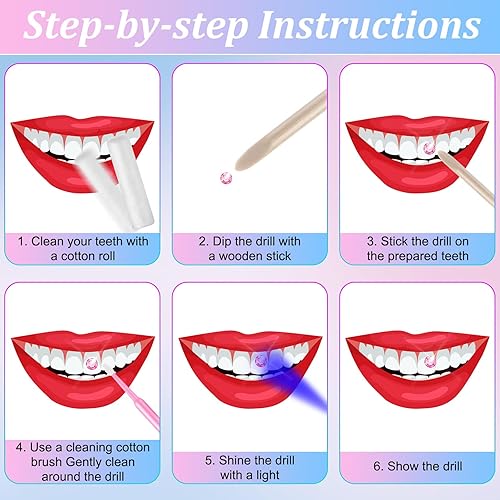 Step-by-step Instructions

1. Clean your teeth with a cotton roll

2. Dip the drill with a wooden stick

3. Stick the drill on the prepared teeth

4. Use a cleaning cotton brush Gently clean around the drill

5. Shine the drill with a light

6. Show the drill