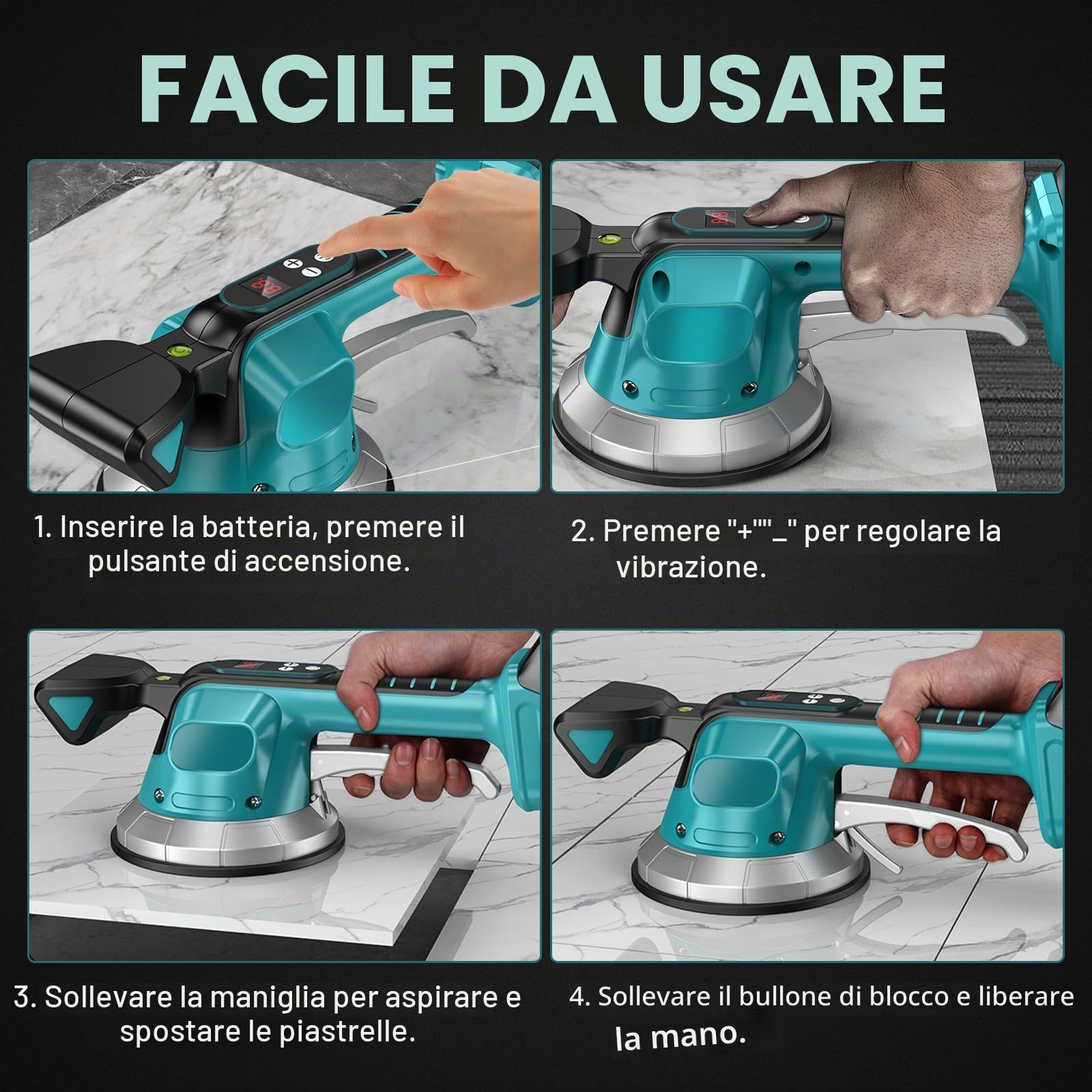 FACILE DA USARE

1. Inserire la batteria, premere il pulsante di accensione.

2. Premere "+""_" per regolare la vibrazione.

3. Sollevare la maniglia per aspirare e spostare le piastrelle.

4. Sollevare il bullone di blocco e liberare la mano.