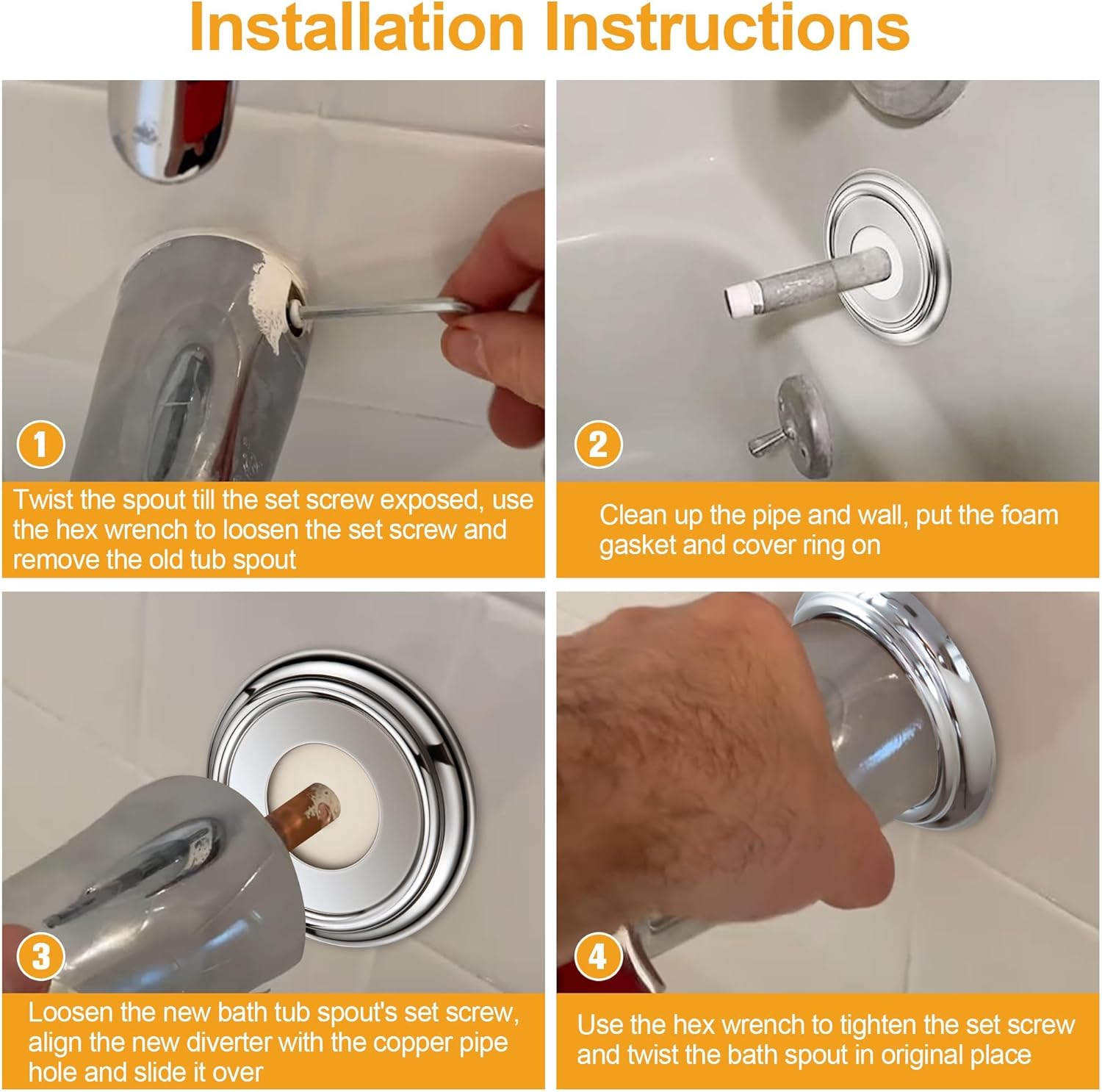 Installation Instructions

1
Twist the spout till the set screw exposed, use the hex wrench to loosen the set screw and remove the old tub spout

2
Clean up the pipe and wall, put the foam gasket and cover ring on

3
Loosen the new bath tub spout's set screw, align the new diverter with the copper pipe hole and slide it over

4
Use the hex wrench to tighten the set screw and twist the bath spout in original place