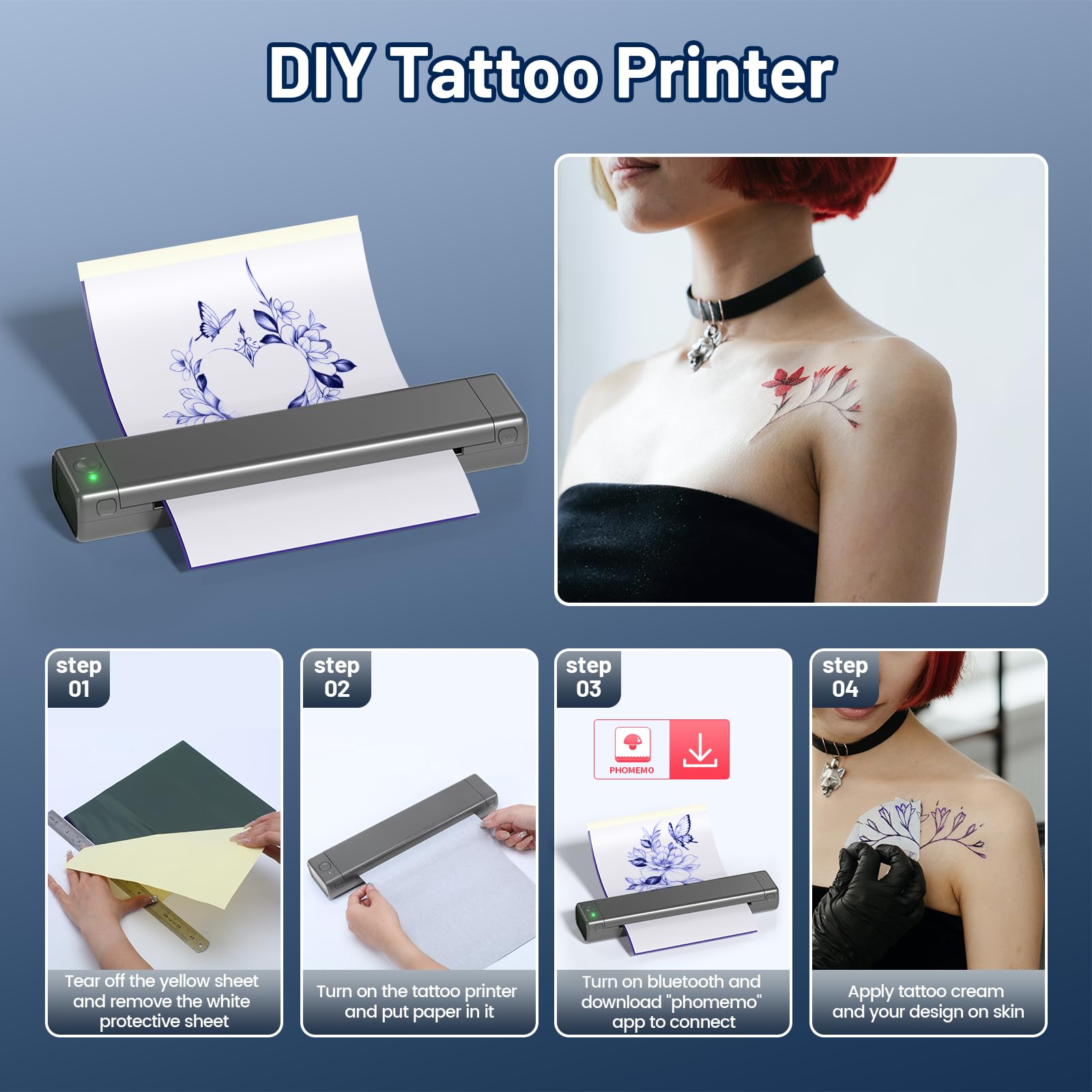 DIY Tattoo Printer

step 01

Tear off the yellow sheet and remove the white protective sheet

step 02

Turn on the tattoo printer and put paper in it

step 03

PHOMEMO

Turn on bluetooth and download "phomemo" app to connect

step 04

Apply tattoo cream and your design on skin